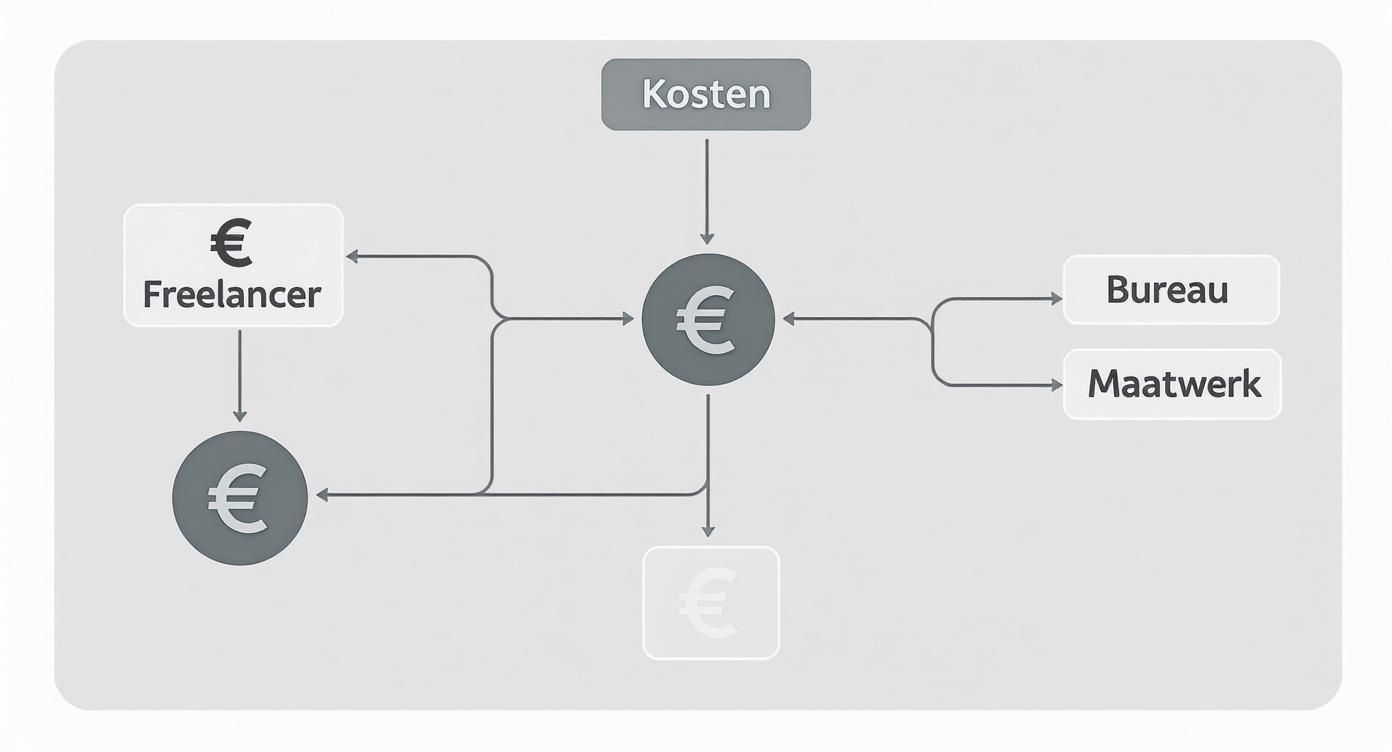 Kosten

€
Freelancer

€

Bureau

Maatwerk

€

€