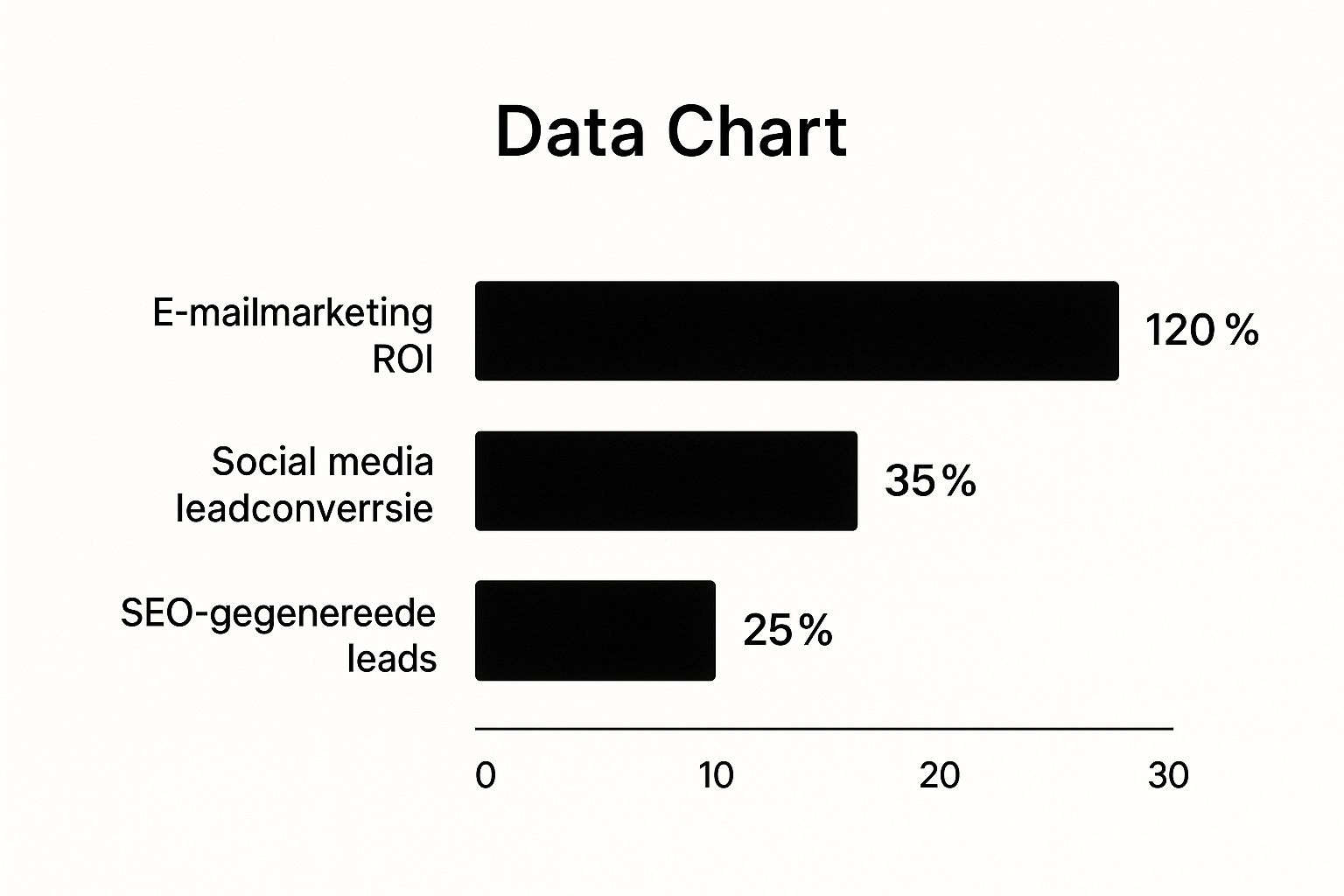 Data Chart

E-mailmarketing ROI

120 %

Social media leadconverrsie

35 %

SEO-gegenereede leads

25 %

0
10
20
30