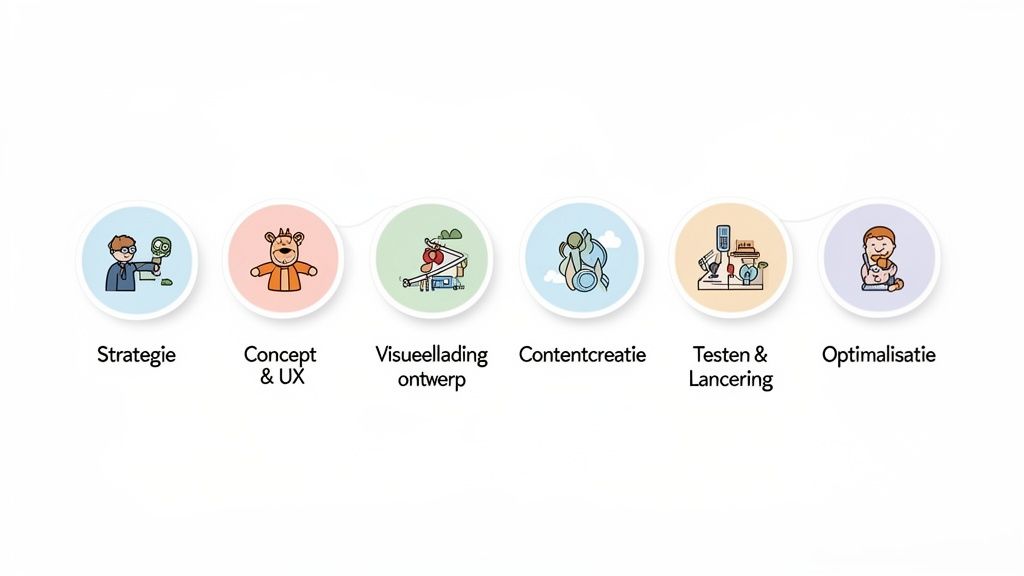 Strategie

Concept & UX

Visueellading ontwerp

Contentcreatie

Testen & Lancering

Optimalisatie