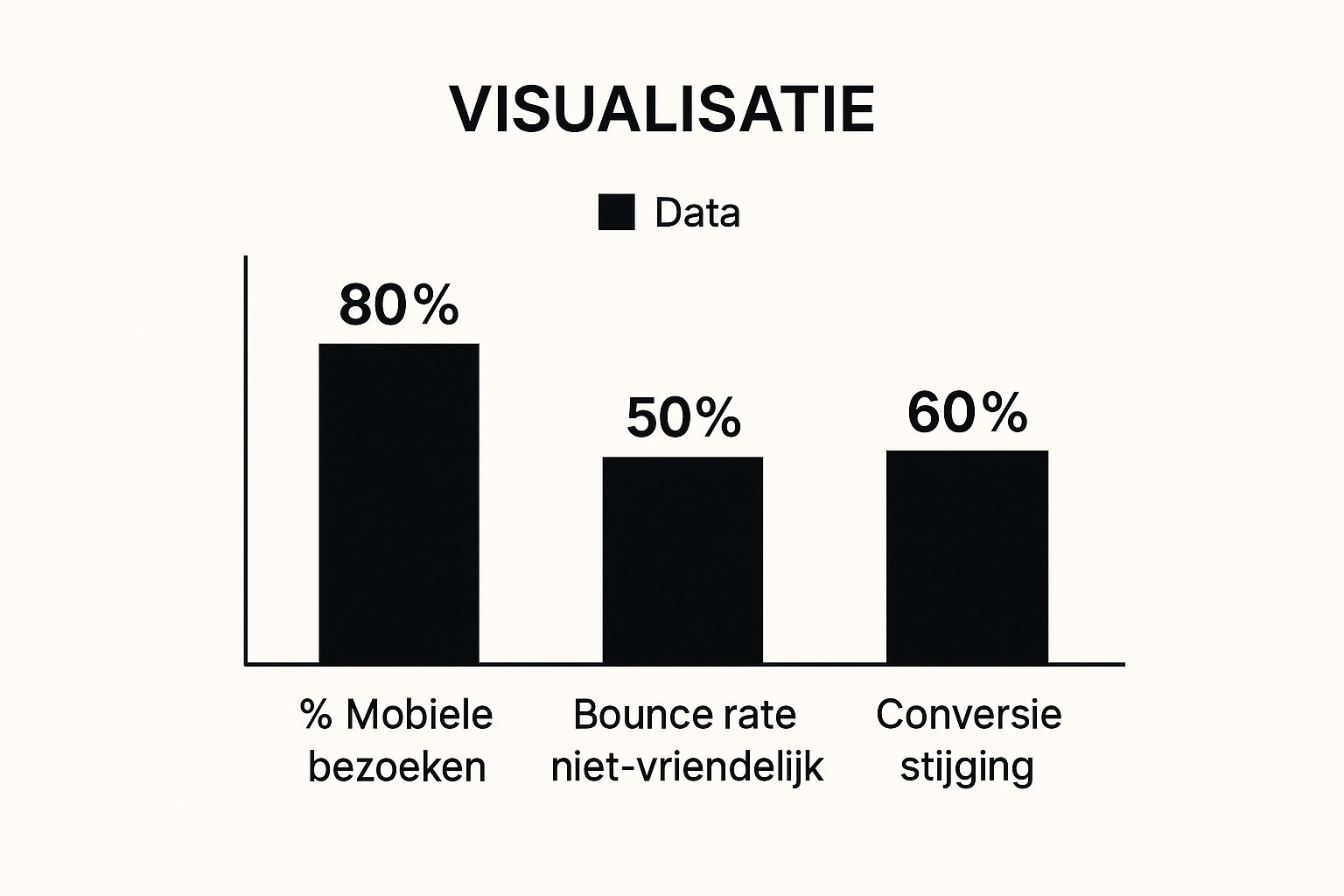 VISUALISATIE

Data

80%

50%

60%

% Mobiele bezoeken

Bounce rate niet-vriendelijk

Conversie stijging