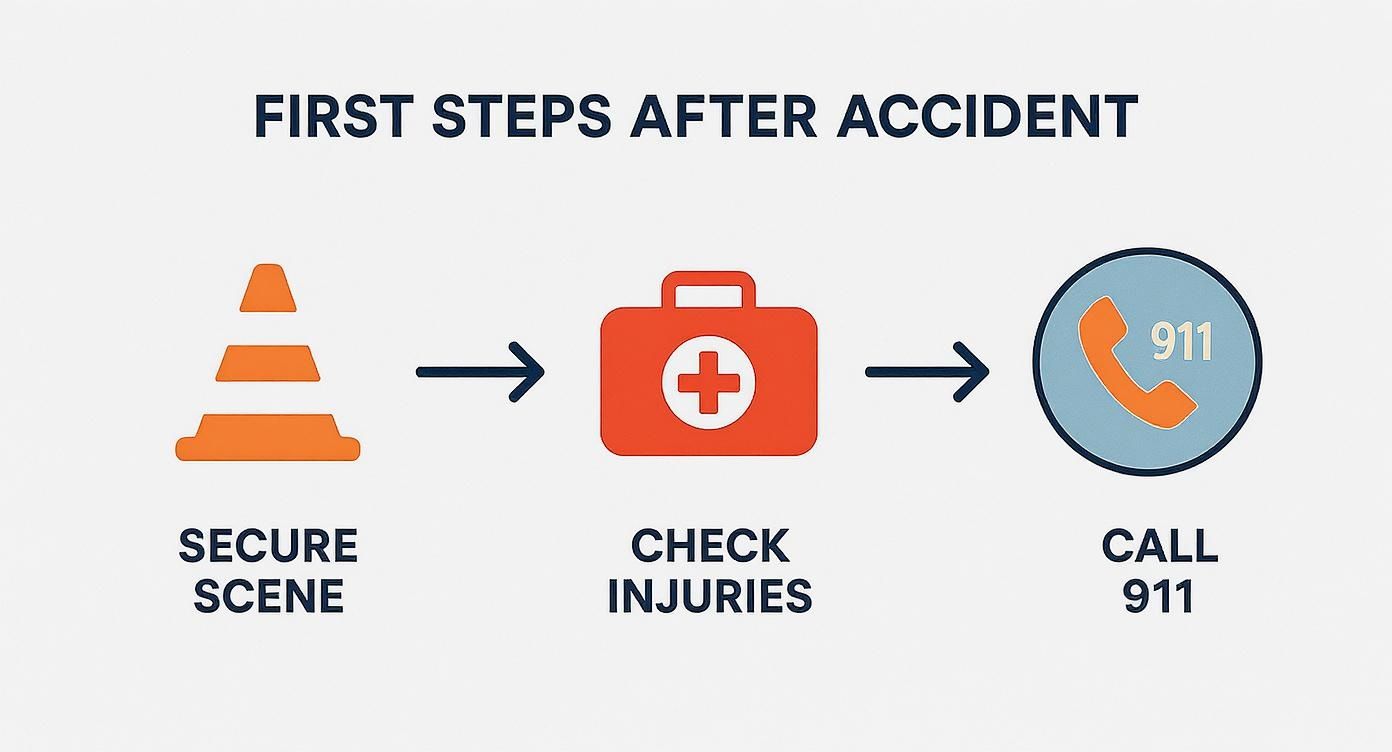 FIRST STEPS AFTER ACCIDENT

911

SECURE SCENE

CHECK INJURIES

CALL 911