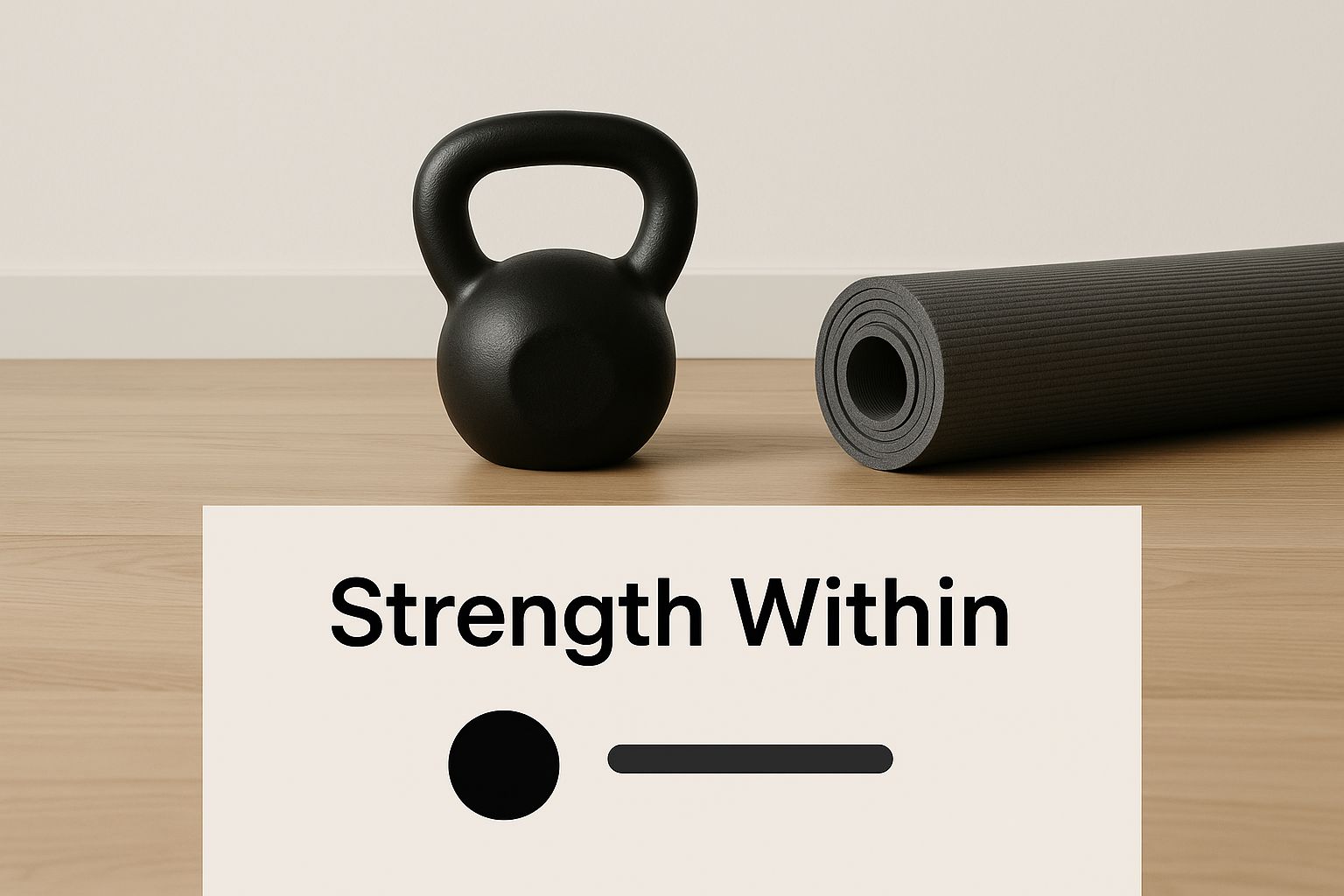 Strength Within