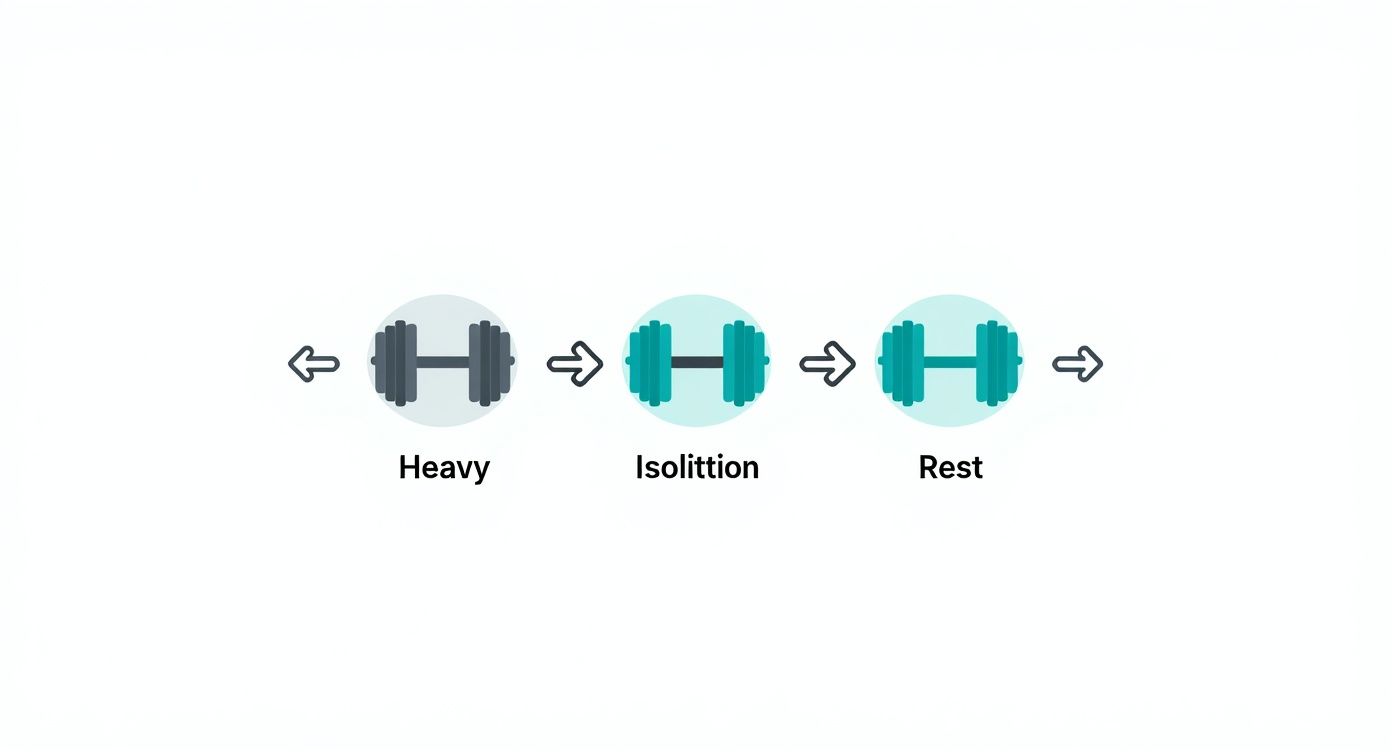 Heavy

Isolittion

Rest