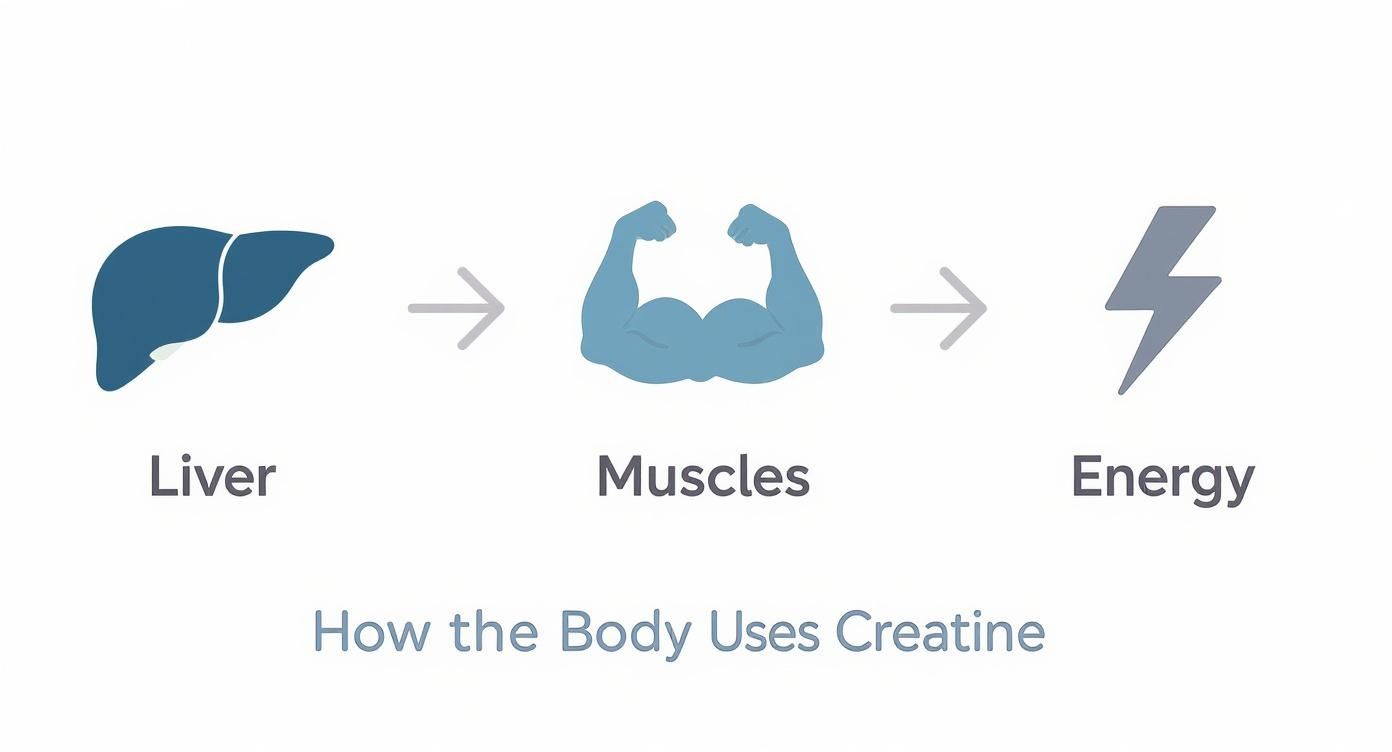 Liver

Muscles

Energy

How the Body Uses Creatine