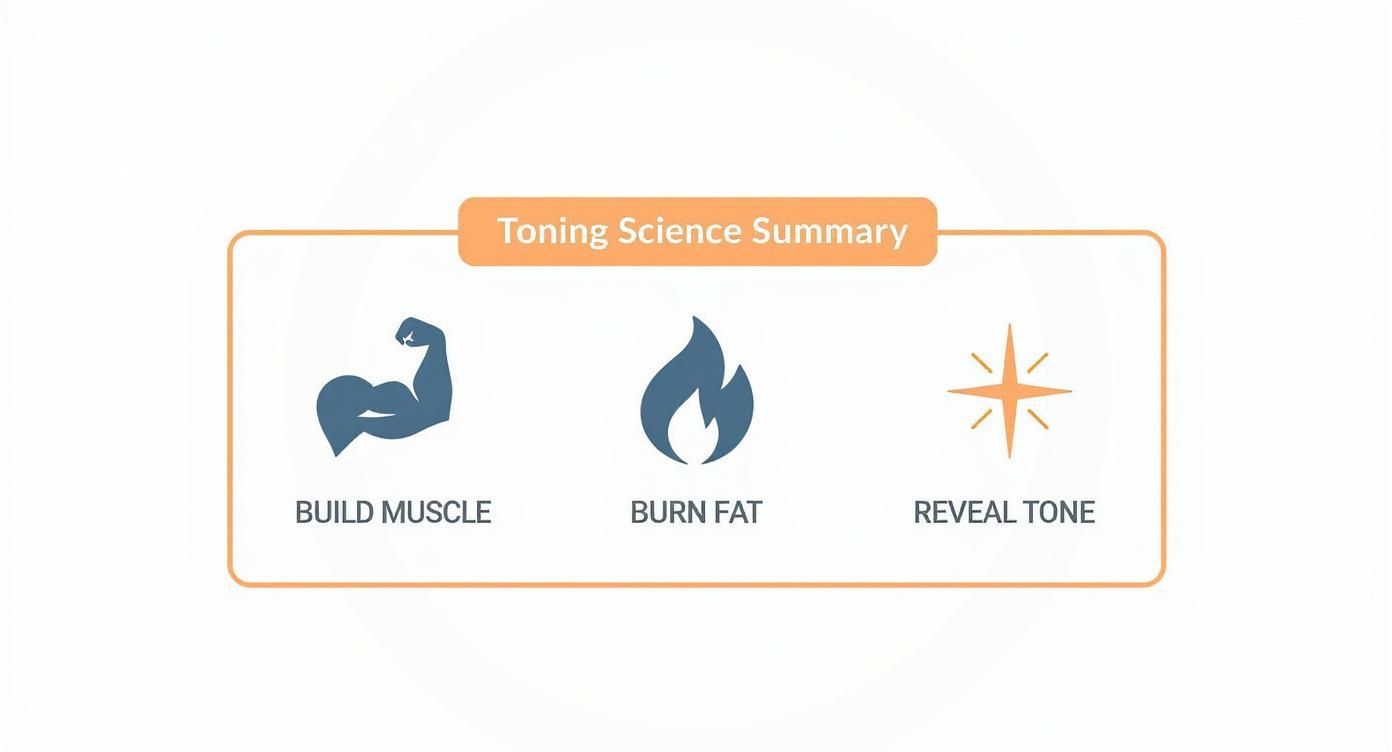 Toning Science Summary

BUILD MUSCLE

BURN FAT

REVEAL TONE