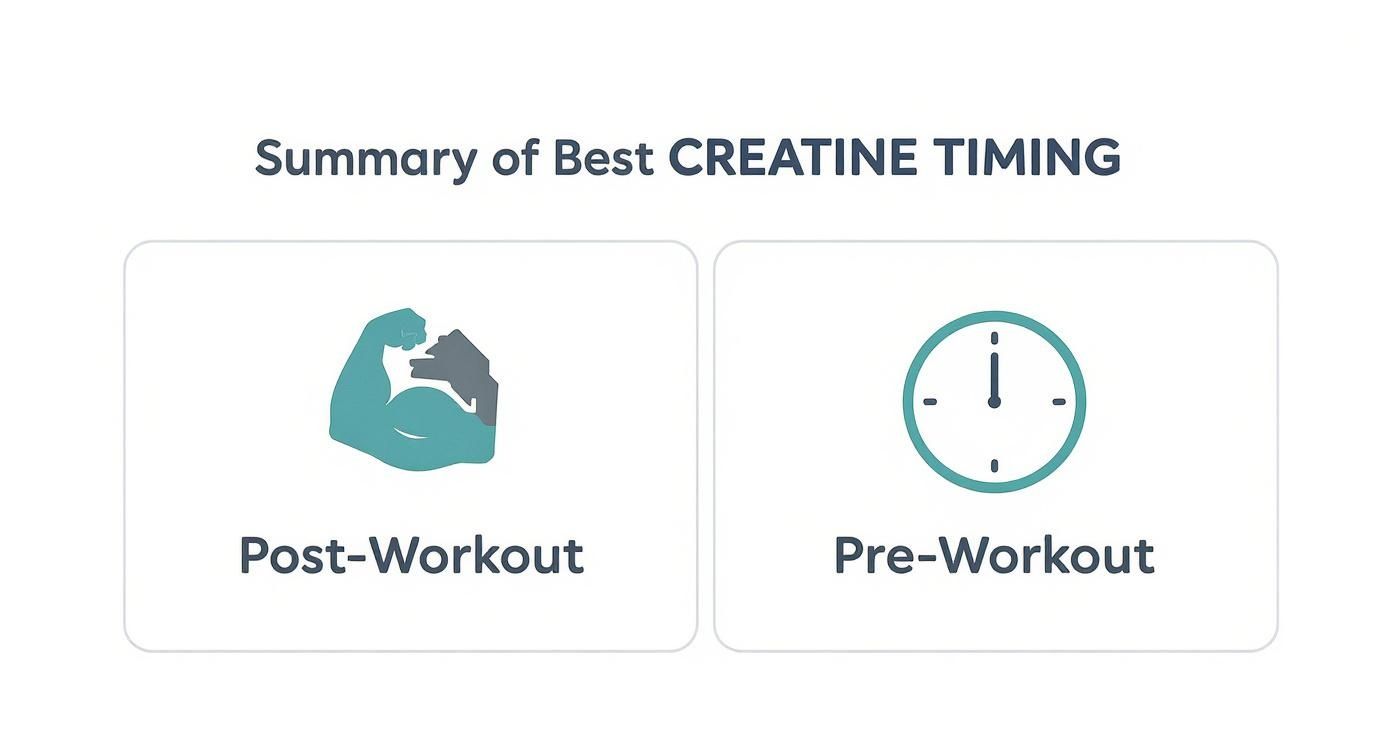 Summary of Best CREATINE TIMING

Post-Workout

Pre-Workout