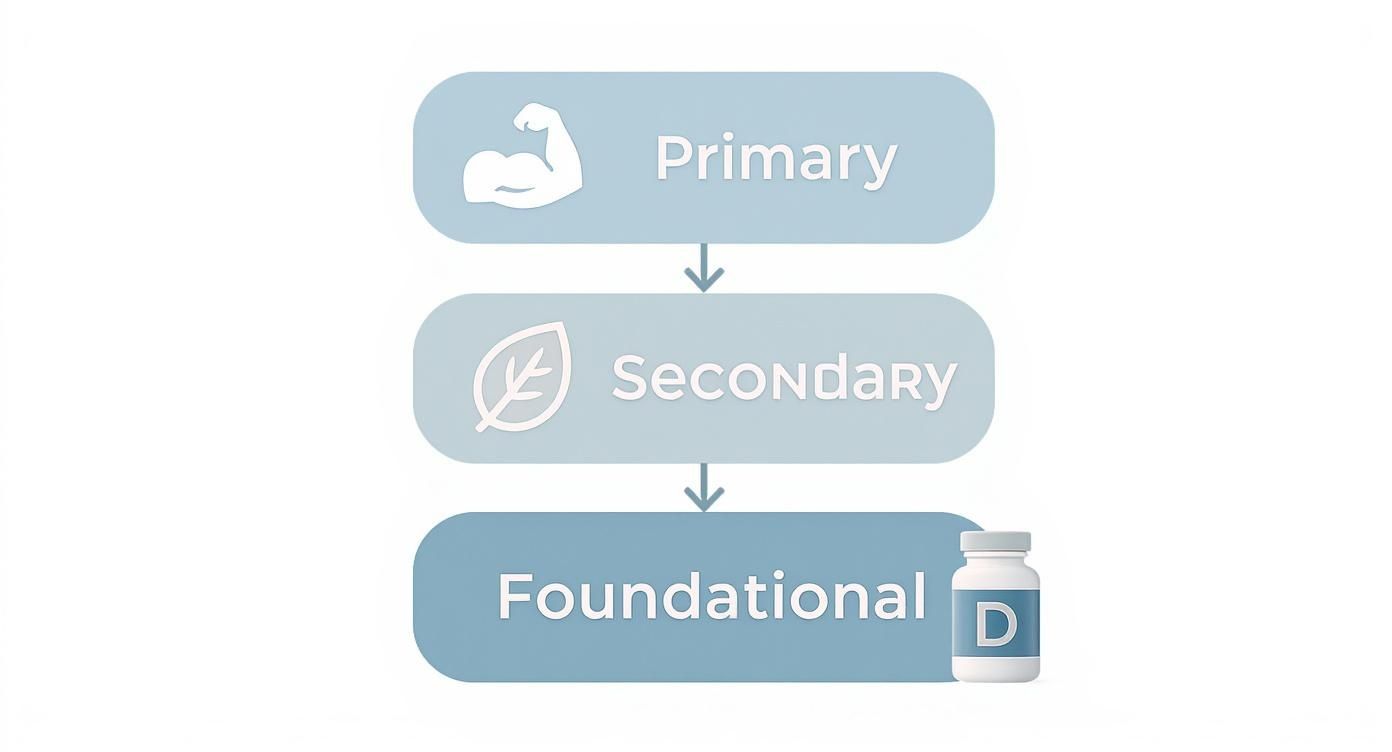 Primary

Secondary

Foundational

D