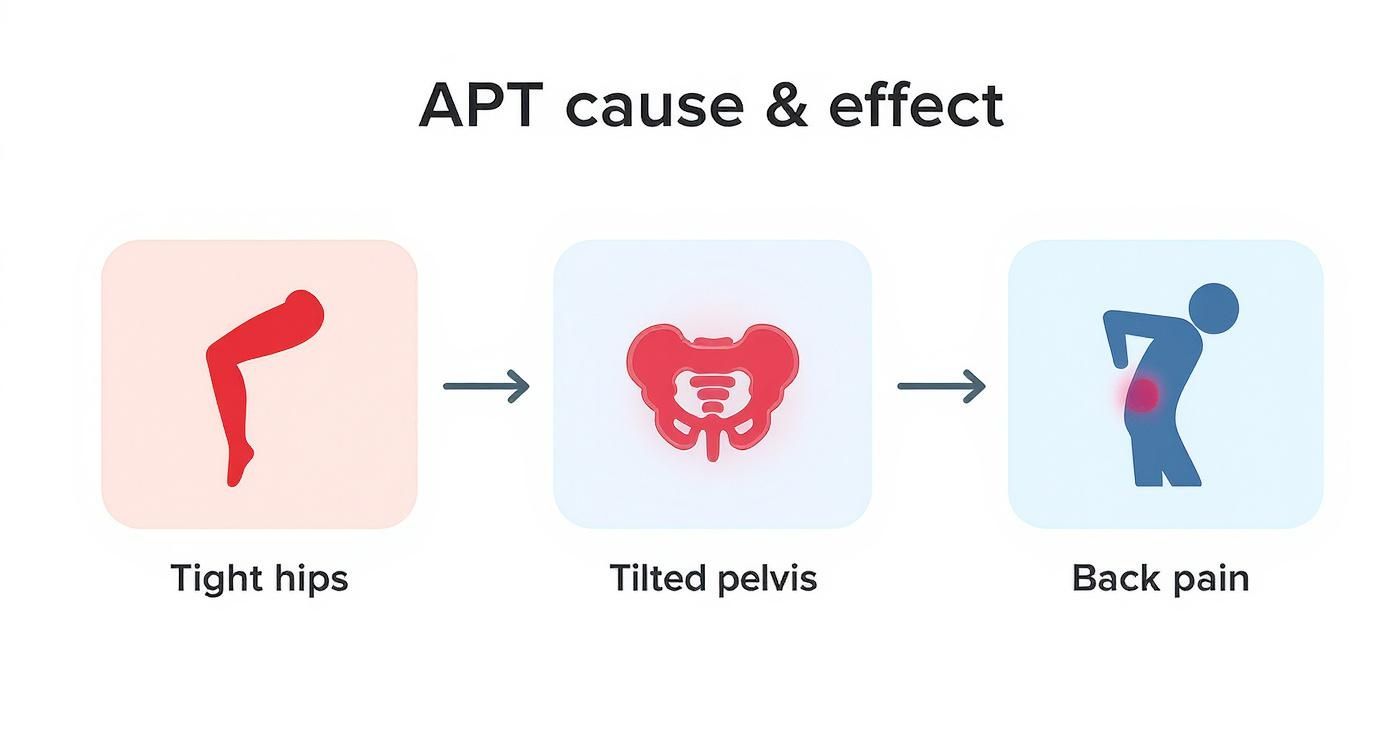 APT cause & effect

Tight hips

Tilted pelvis

Back pain