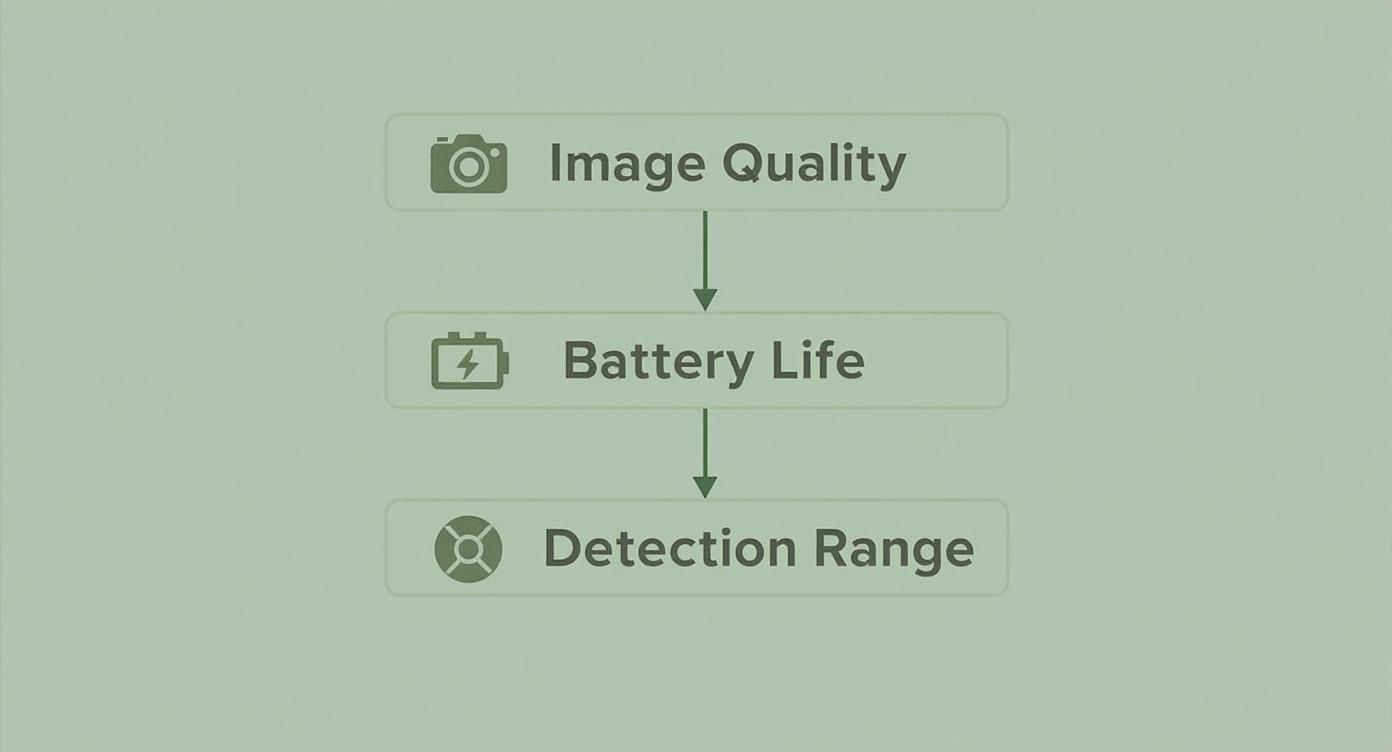 Image Quality

Battery Life

Detection Range