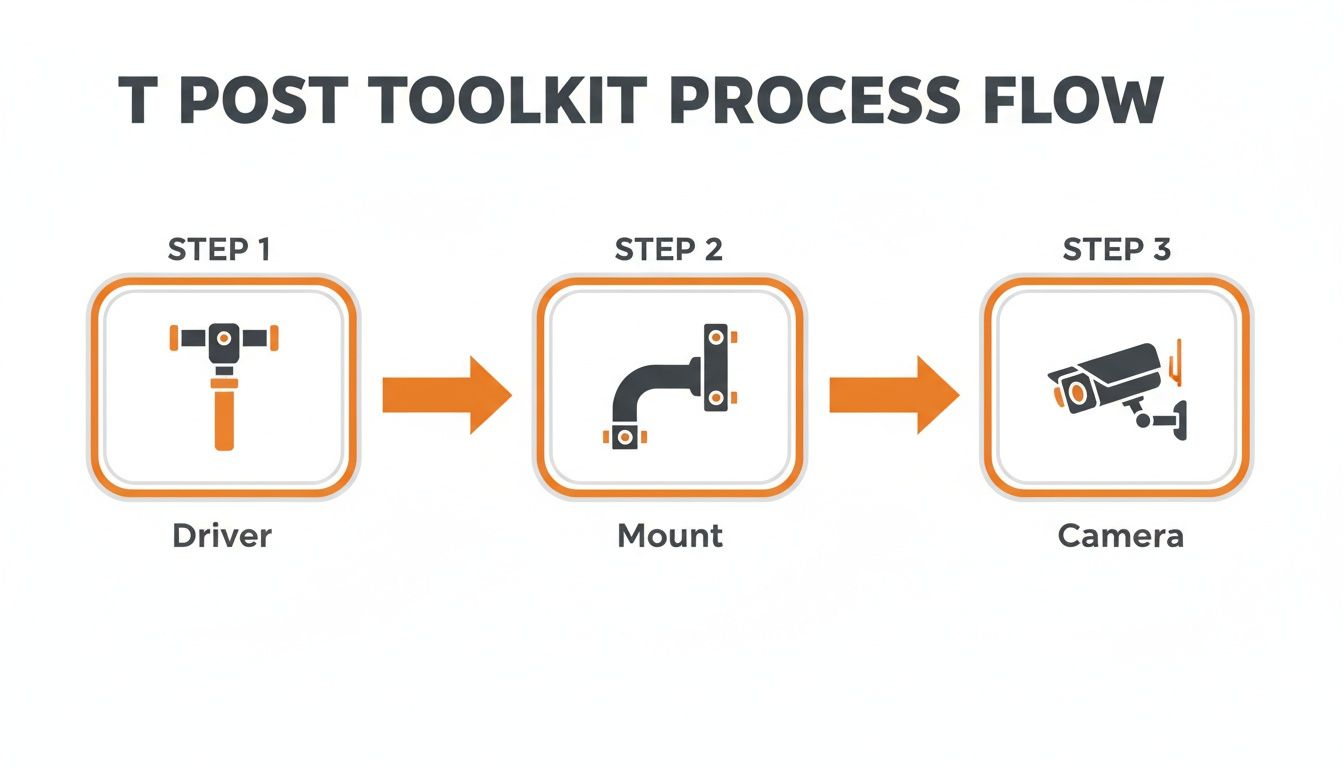 T POST TOOLKIT PROCESS FLOW

STEP 1

Driver

STEP 2

Mount

STEP 3

Camera