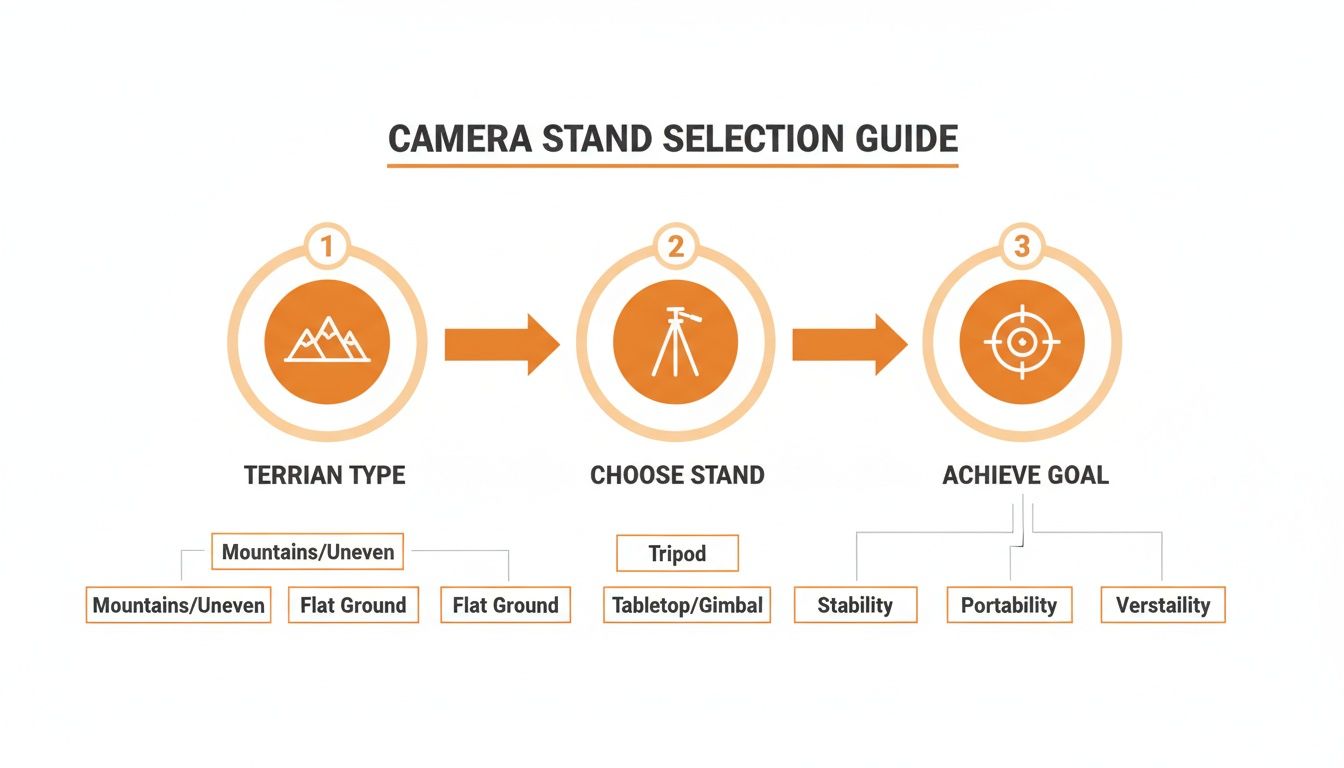 CAMERA STAND SELECTION GUIDE

1

2

3

TERRIAN TYPE

CHOOSE STAND

ACHIEVE GOAL

Mountains/Uneven

Mountains/Uneven

Flat Ground

Flat Ground

Tripod

Tabletop/Gimbal

Stability

Portability

Verstaility