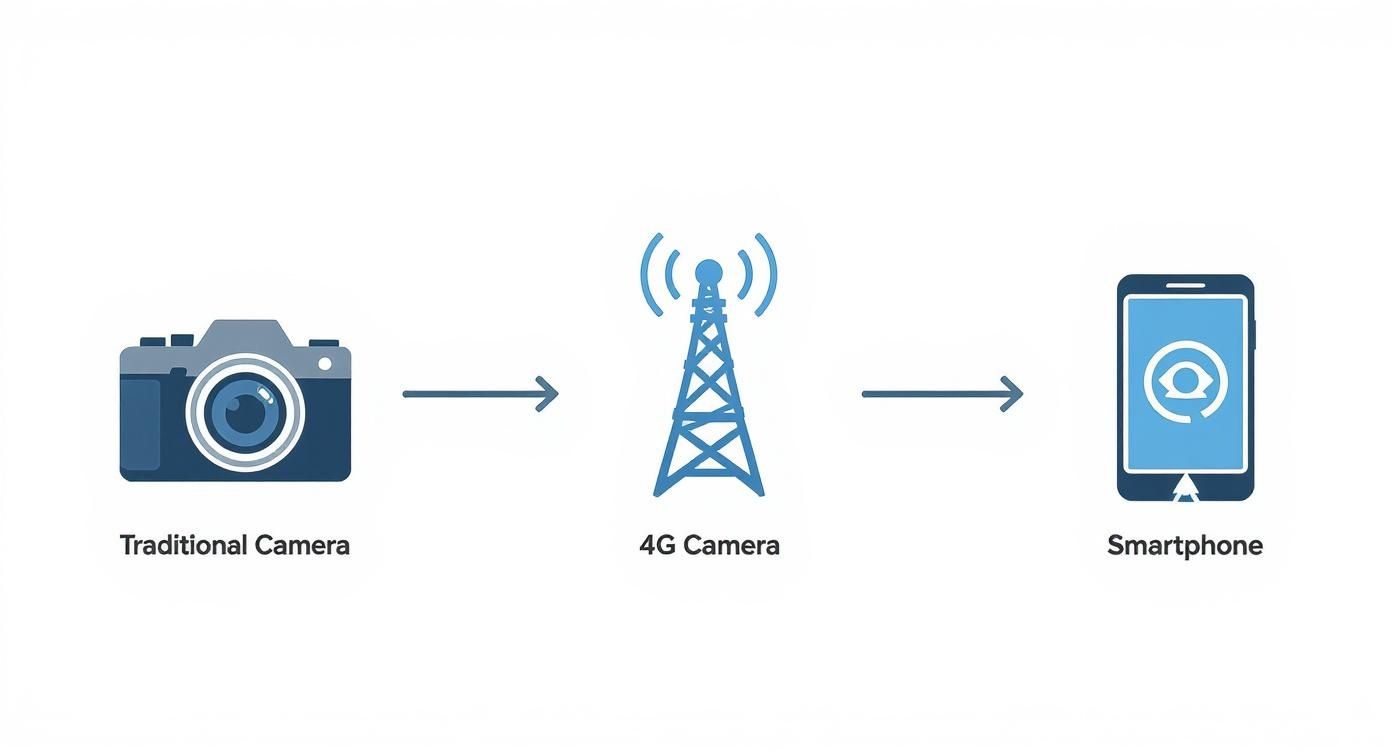 Traditional Camera

4G Camera

Smartphone