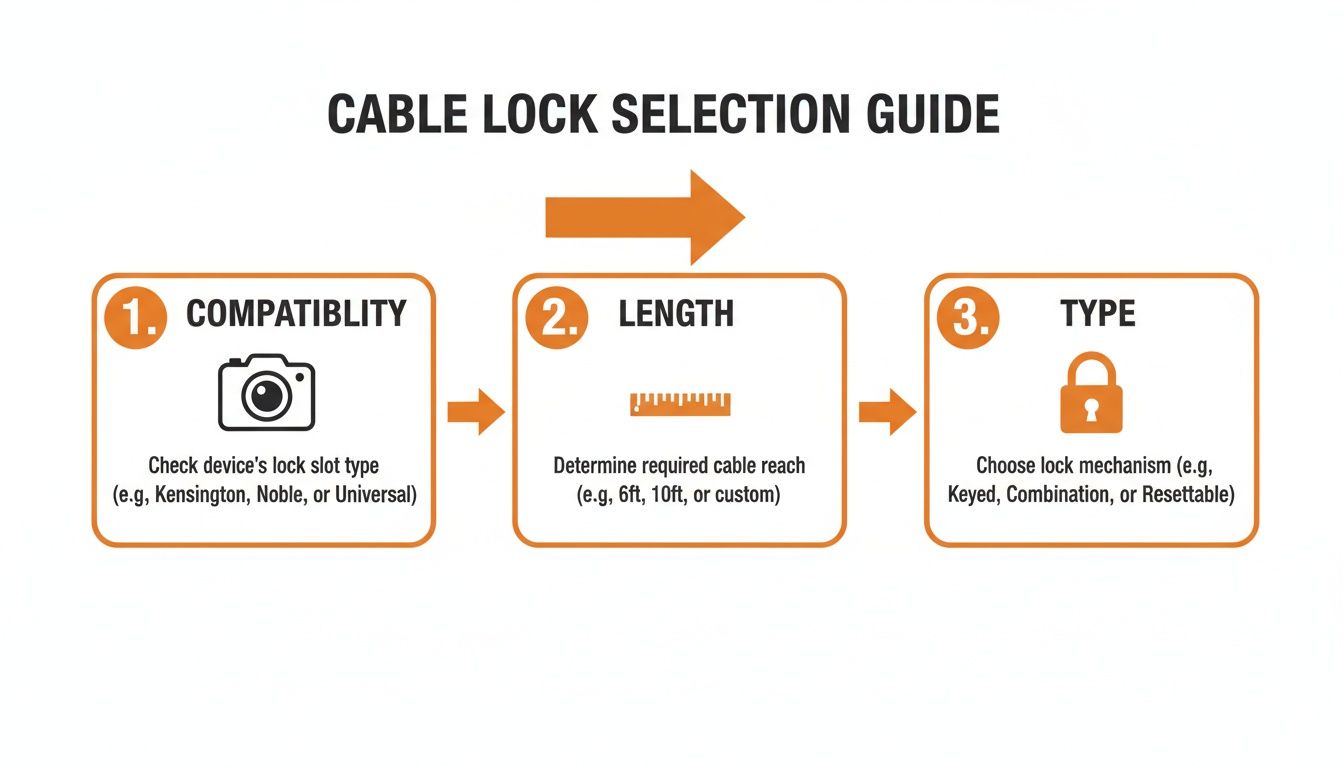 CABLE LOCK SELECTION GUIDE

1. COMPATIBLITY

Check device's lock slot type (e.g, Kensington, Noble, or Universal)

2. LENGTH

Determine required cable reach (e.g, 6ft, 10ft, or custom)

3. TYPE

Choose lock mechanism (e.g, Keyed, Combination, or Resettable)