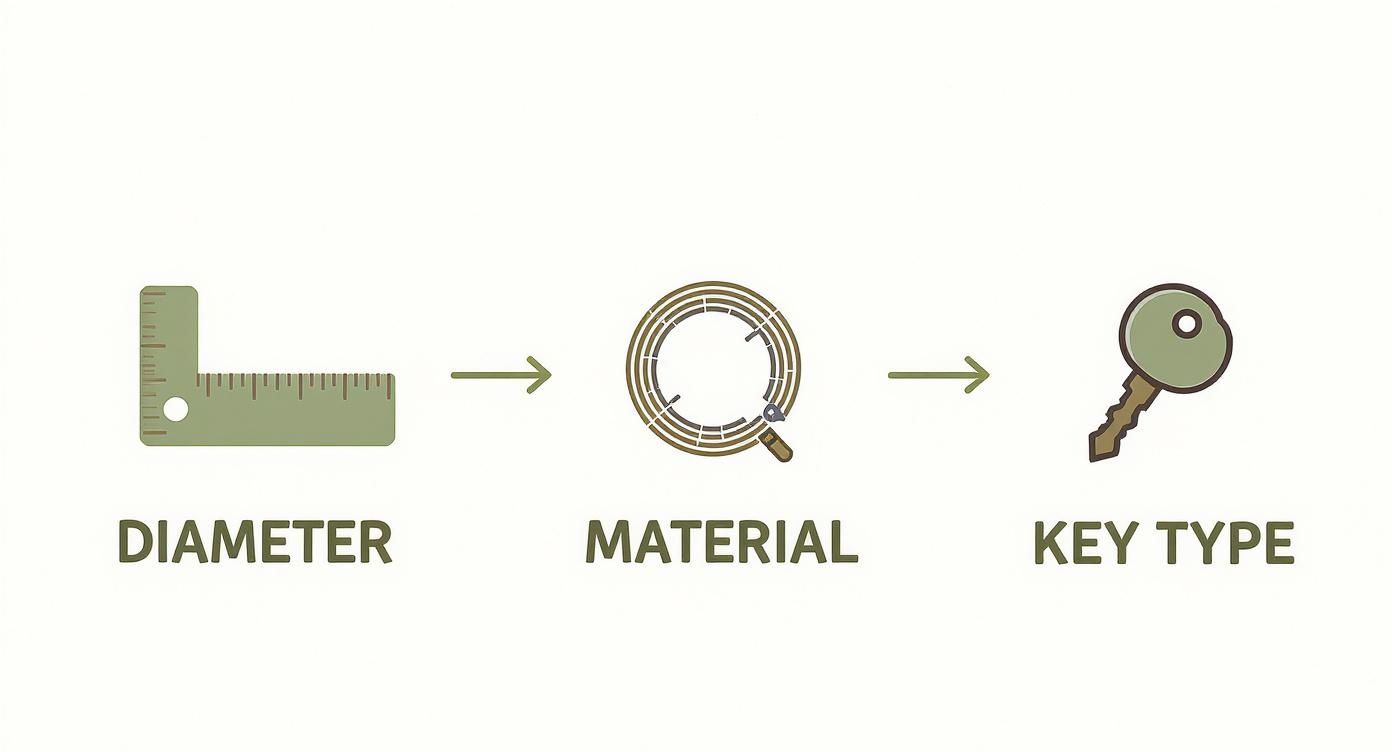 DIAMETER

MATERIAL

KEY TYPE