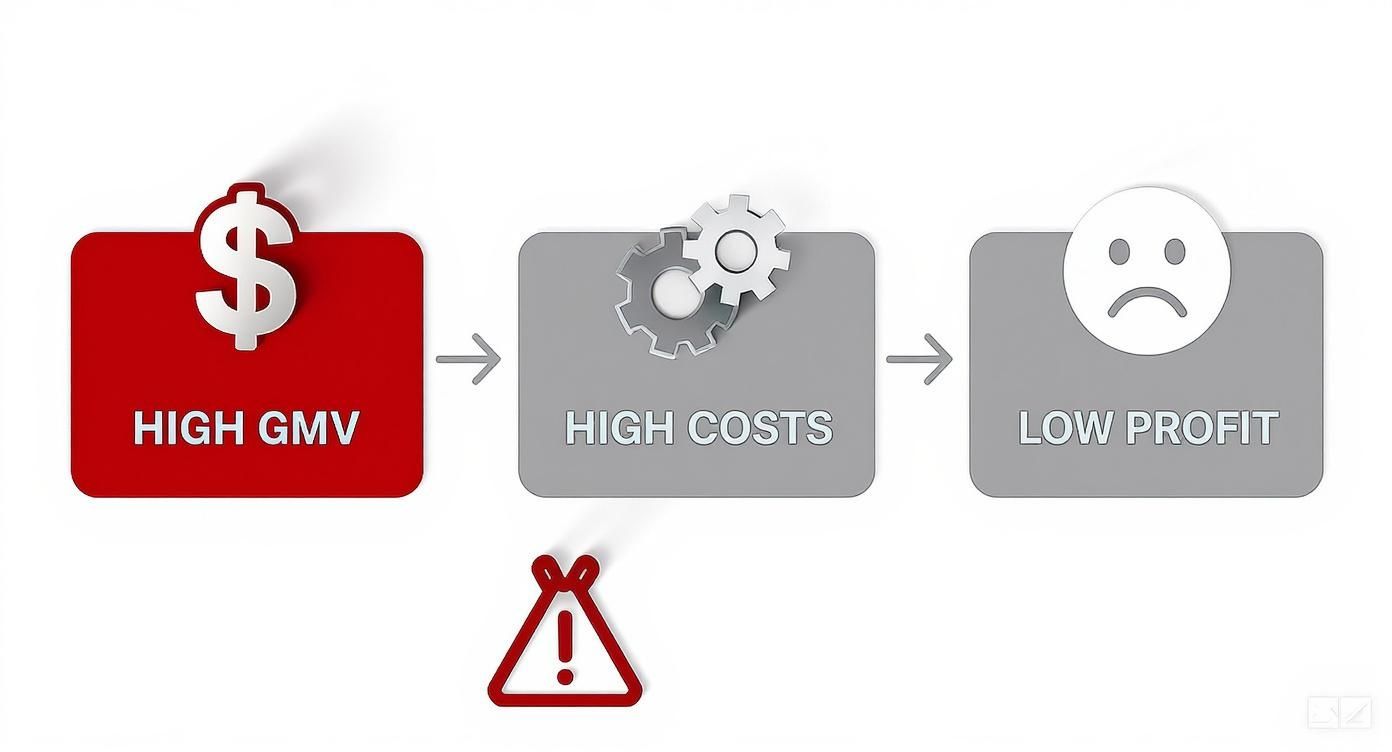 HIGH GMV

HIGH COSTS

LOW PROFIT