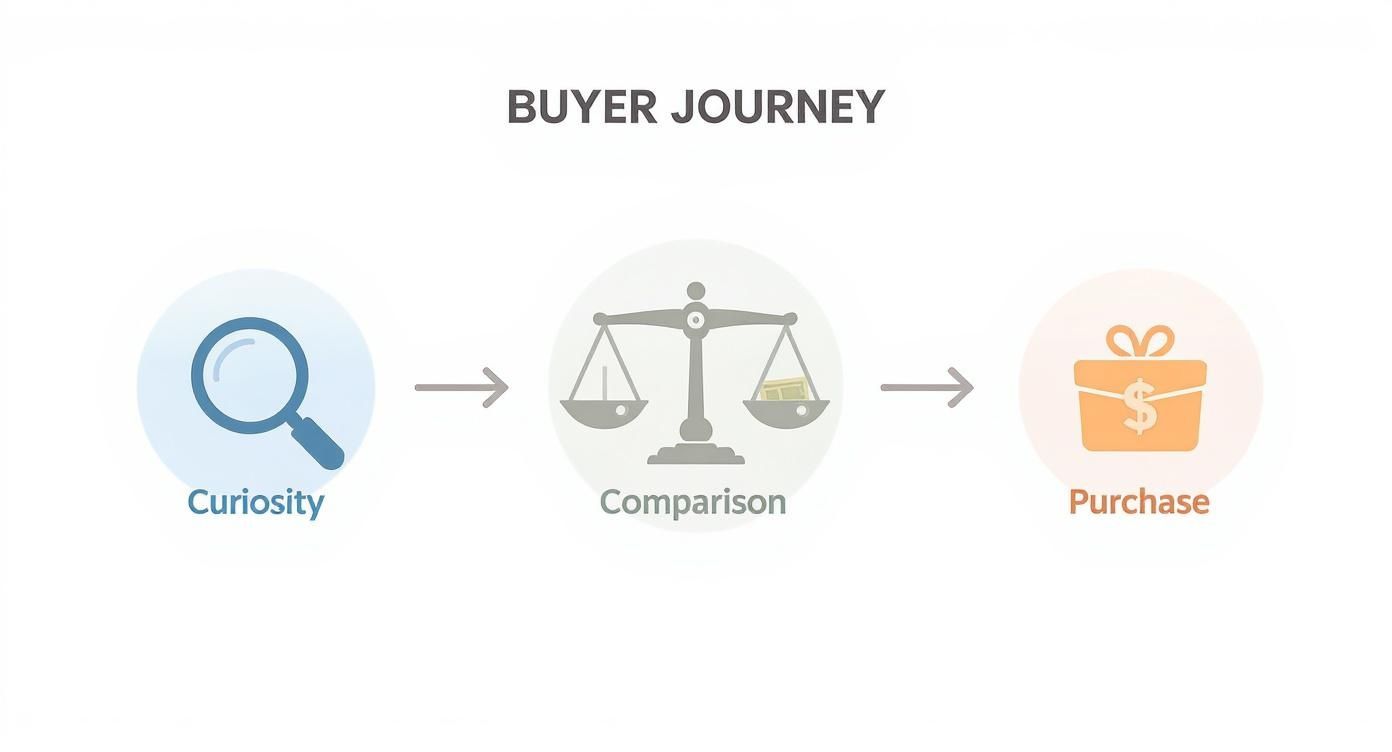 BUYER JOURNEY

Curiosity

Comparison

$

Purchase