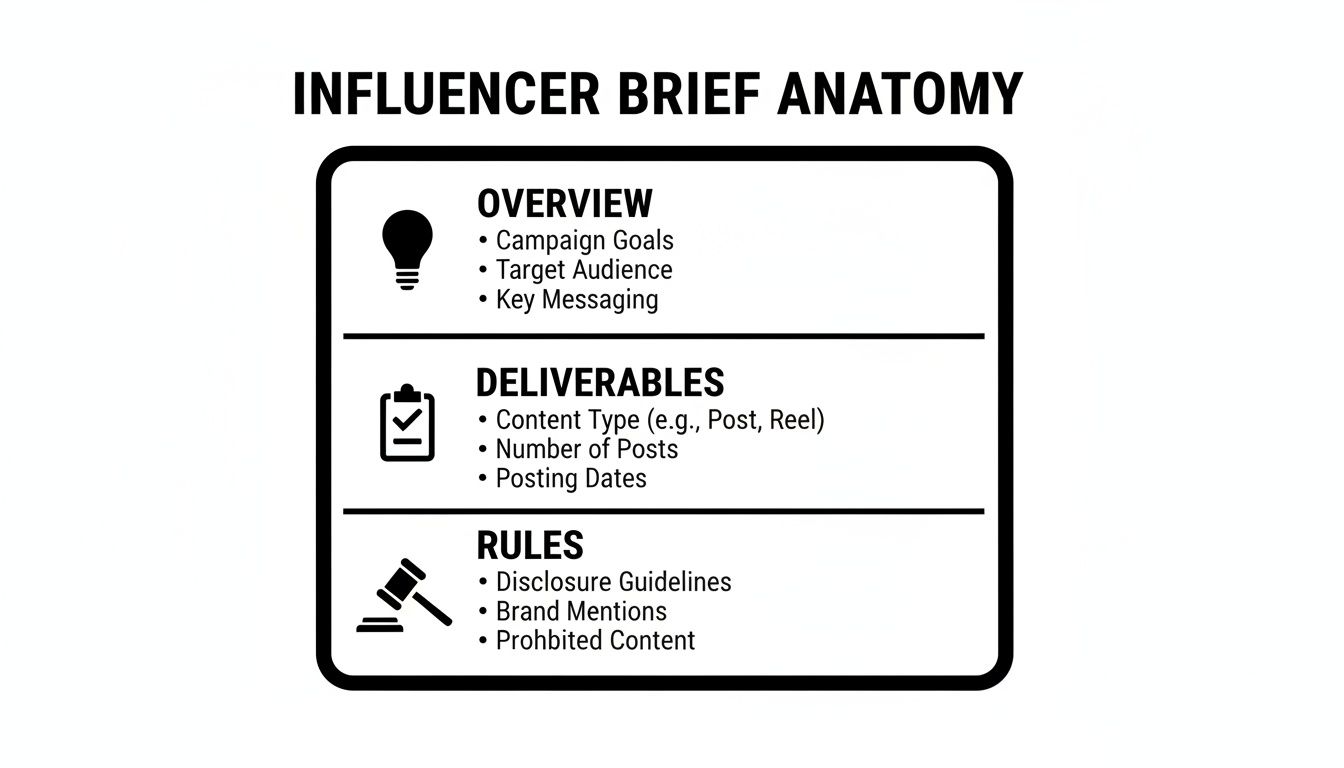 INFLUENCER BRIEF ANATOMY

OVERVIEW
• Campaign Goals
• Target Audience
• Key Messaging

DELIVERABLES
• Content Type (e.g., Post, Reel)
• Number of Posts
• Posting Dates

RULES
• Disclosure Guidelines
• Brand Mentions
• Prohbited Content