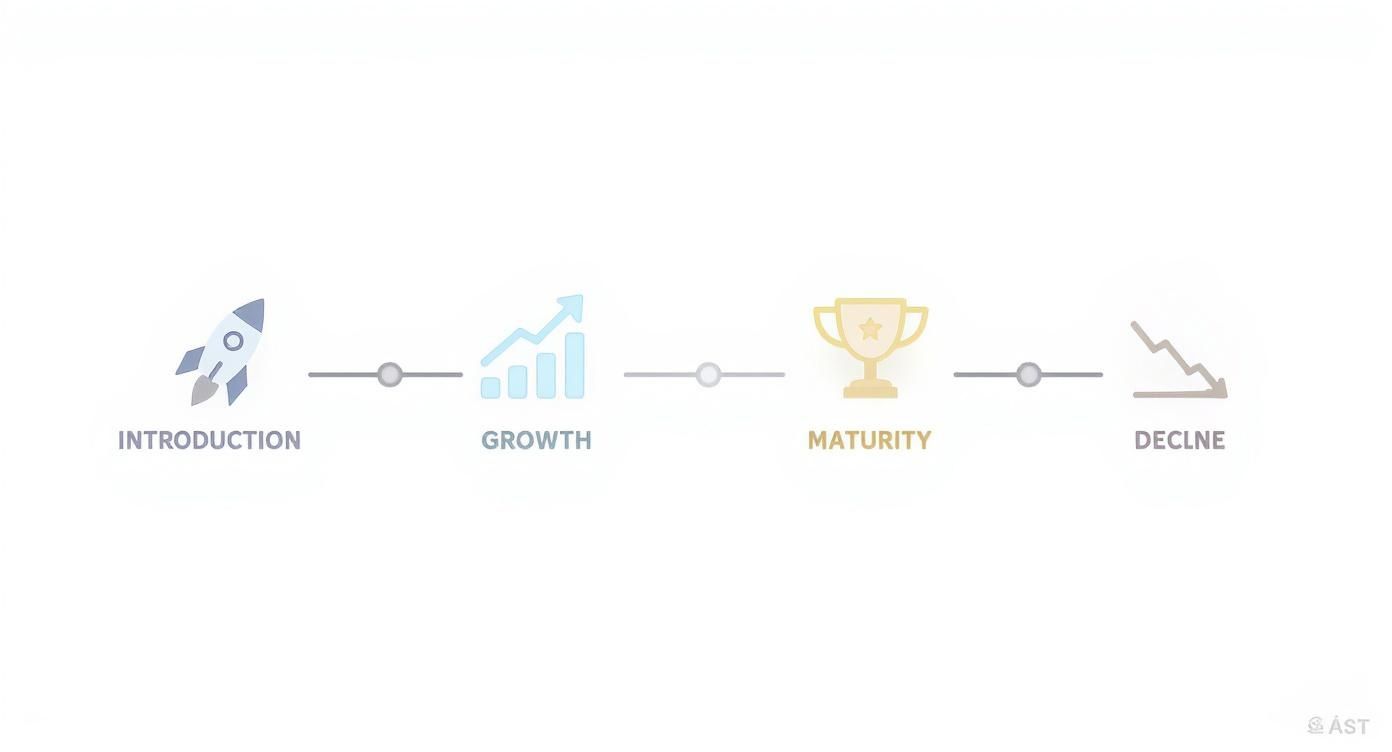 INTRODUCTION

GROWTH

MATURITY

DECLNE

ÁST