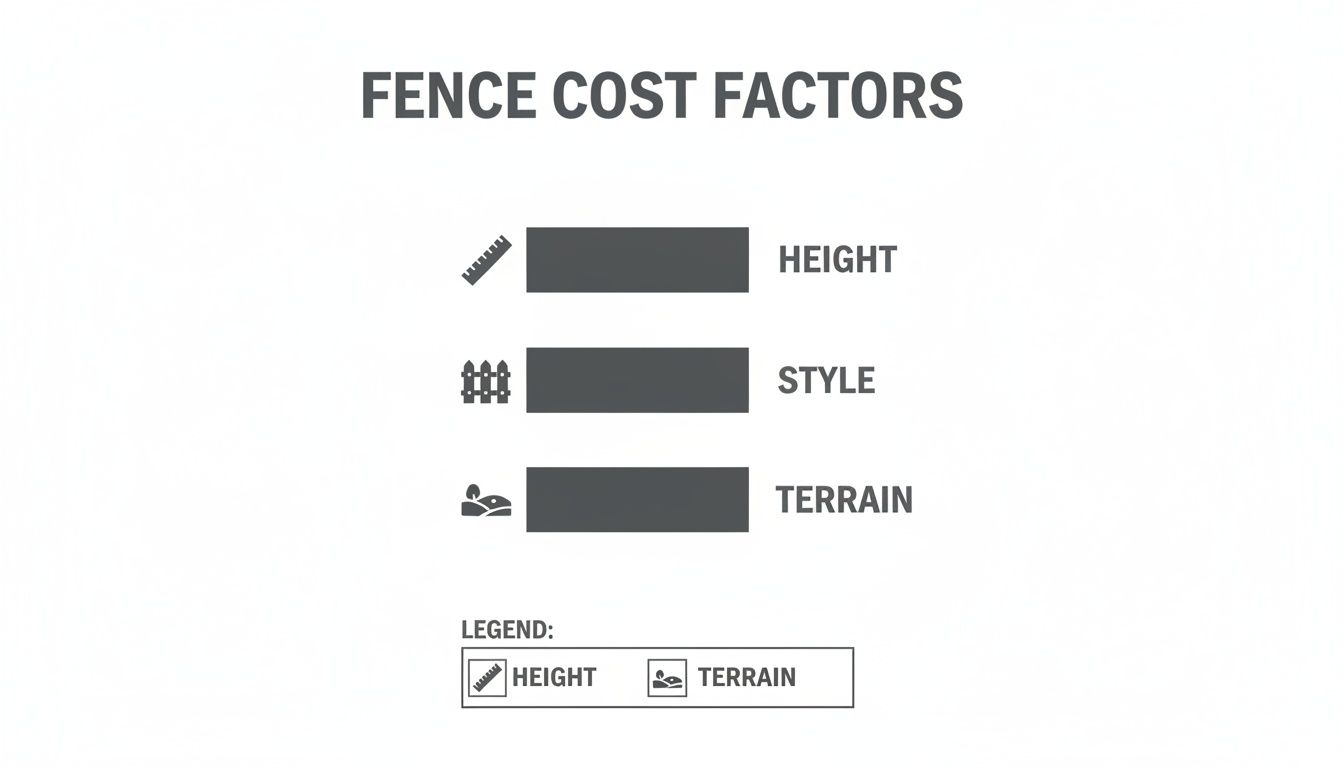 FENCE COST FACTORS

HEIGHT

STYLE

TERRAIN

LEGEND:

HEIGHT TERRAIN