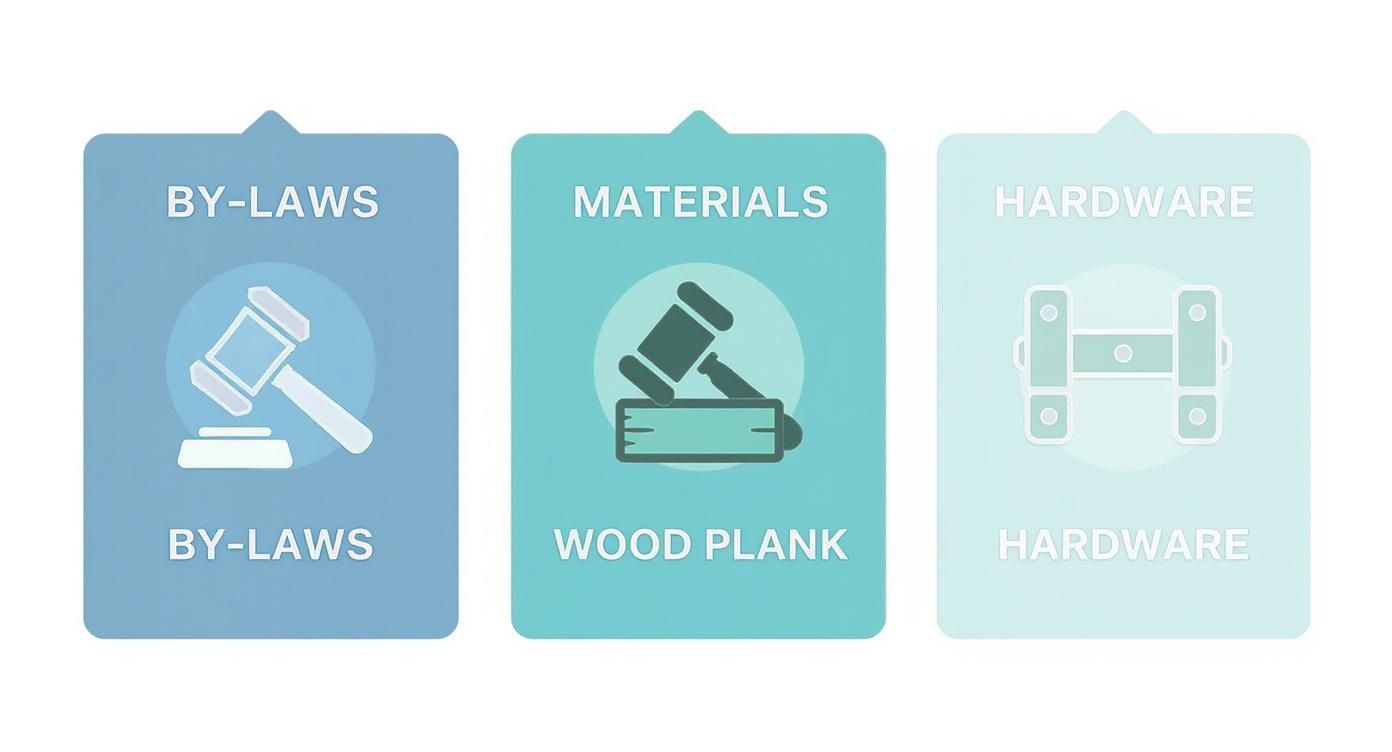 BY-LAWS

BY-LAWS

MATERIALS

WOOD PLANK

HARDWARE

HARDWARE