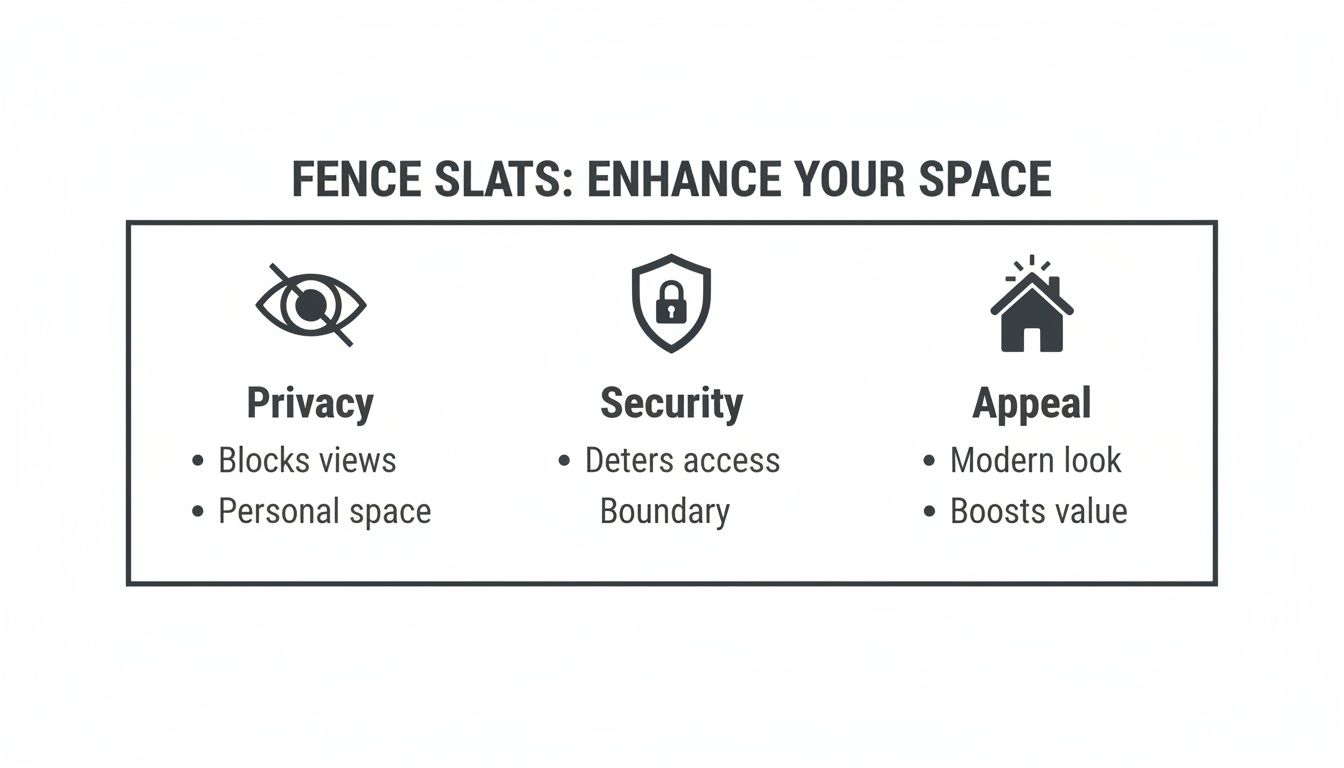 FENCE SLATS: ENHANCE YOUR SPACE

Privacy
• Blocks views
• Personal space

Security
• Deters access
Boundary

Appeal
• Modern look
• Boosts value