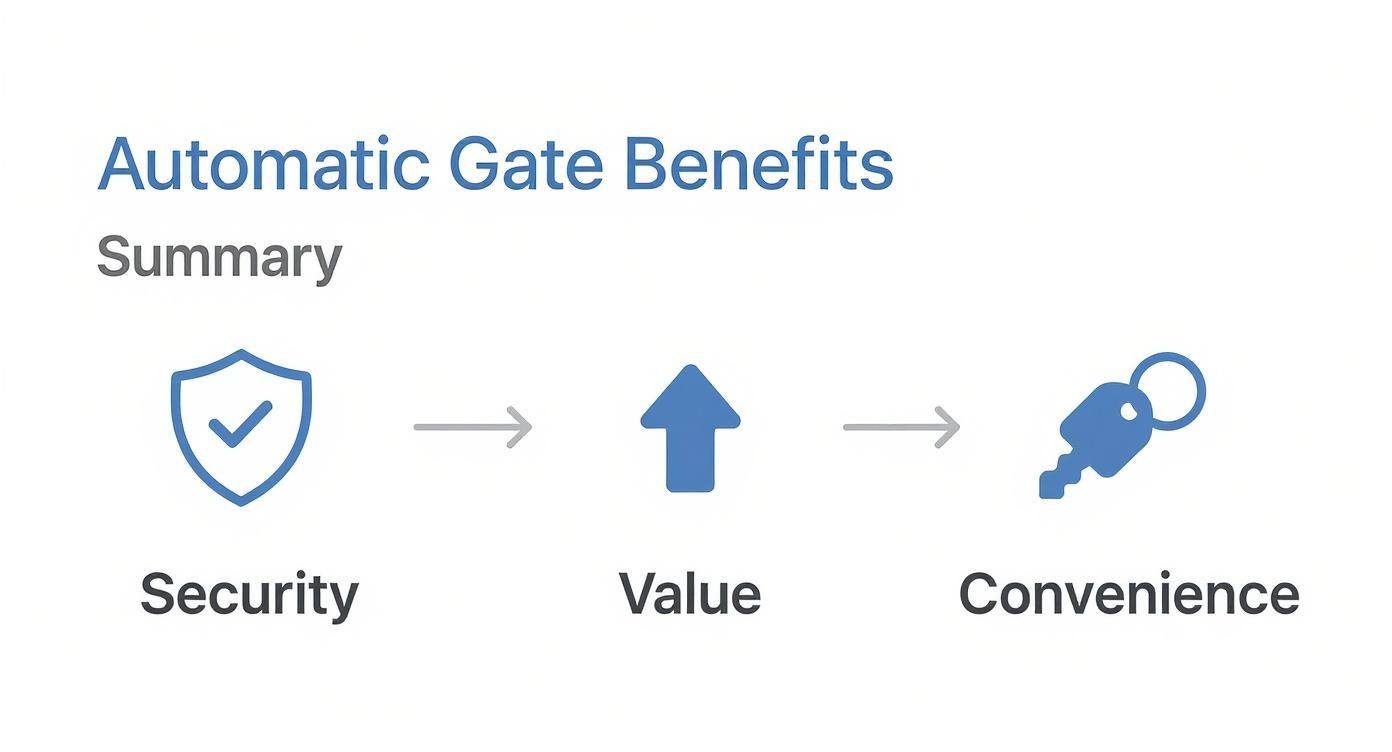 Automatic Gate Benefits

Summary

Security

Value

Convenience