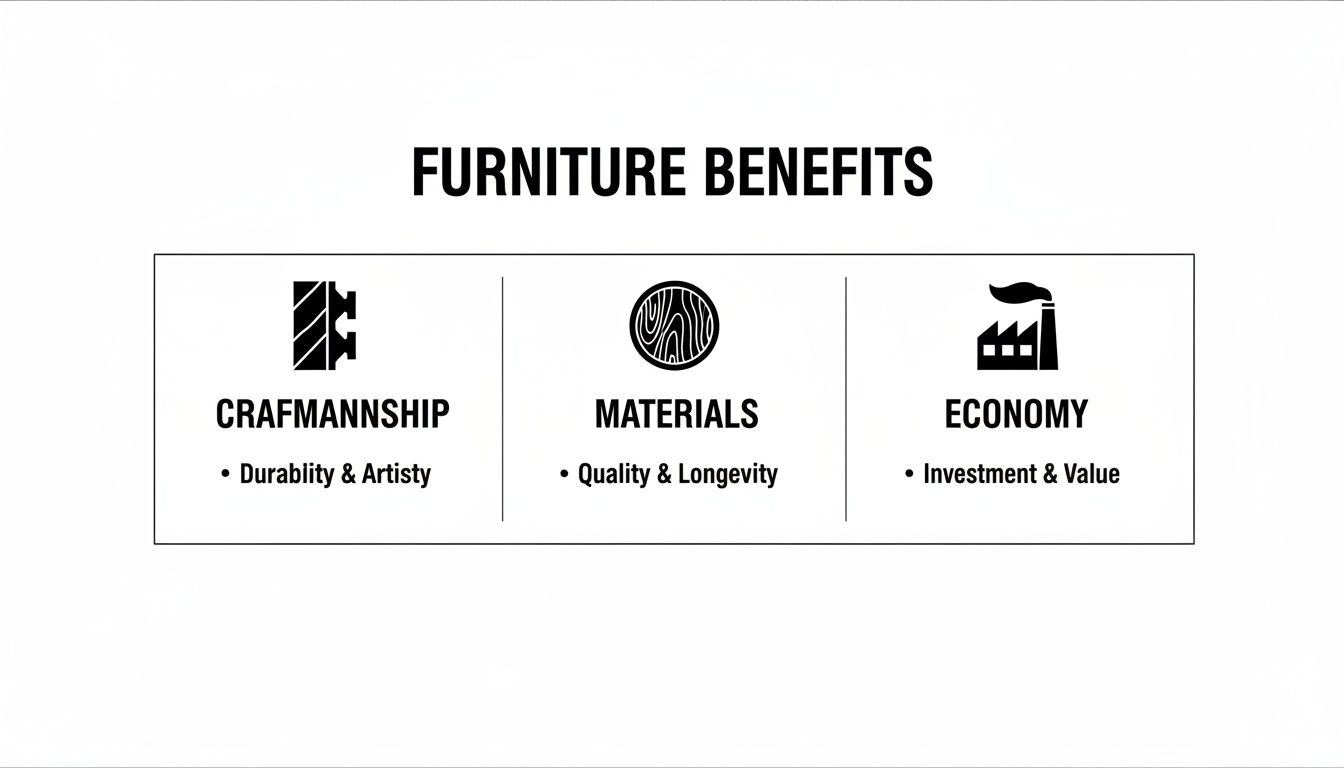 FURNITURE BENEFITS

CRAFMANNSHIP

• Durablity & Artisty

MATERIALS

• Quality & Longevity

ECONOMY

• Investment & Value