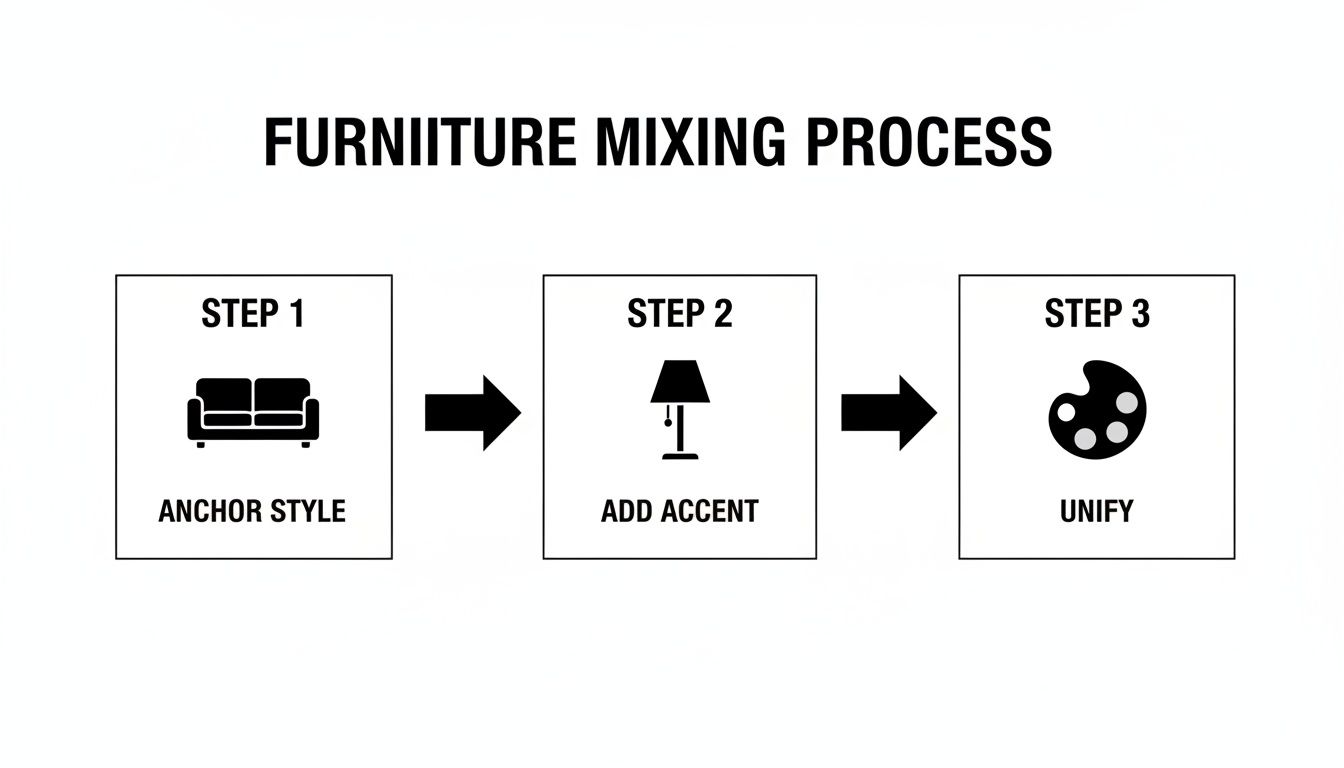 FURNIITURE MIXING PROCESS

STEP 1

ANCHOR STYLE

STEP 2

ADD ACCENT

STEP 3

UNIFY