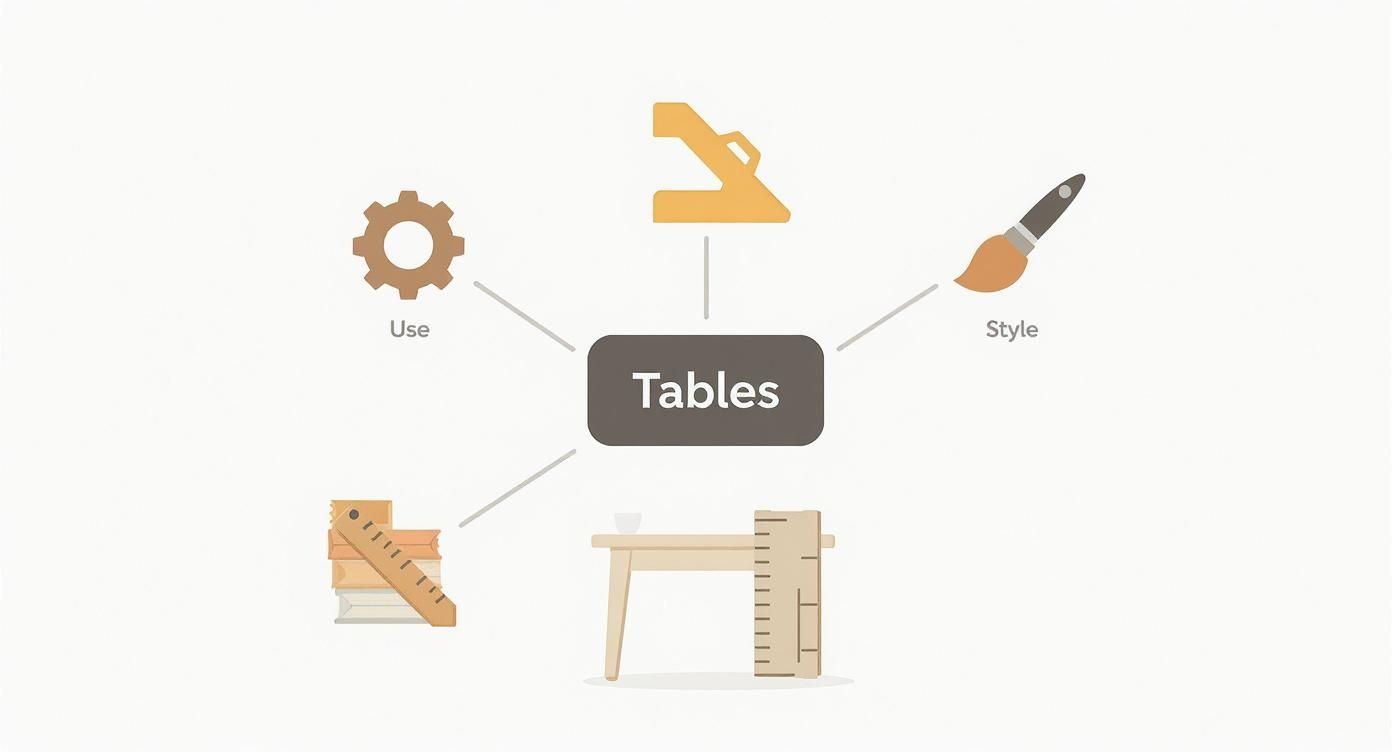 Use

Style

Tables