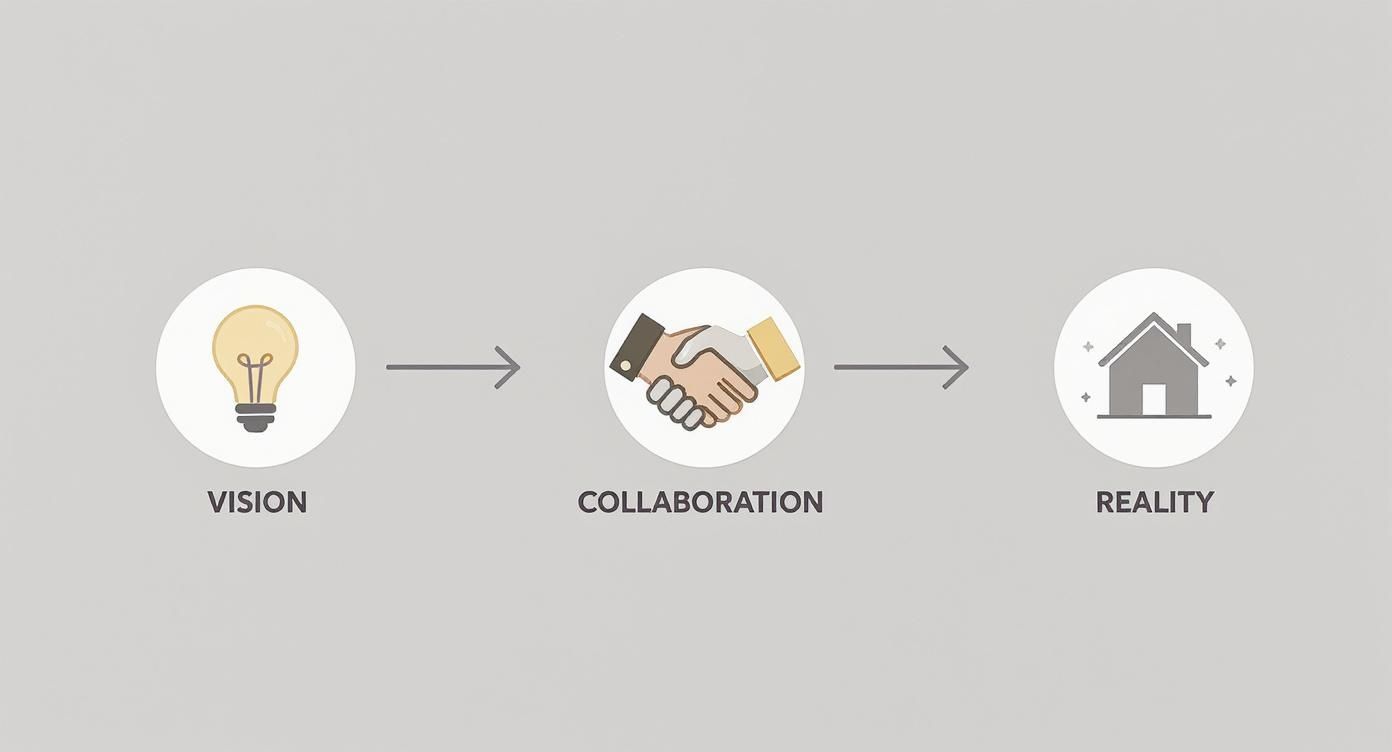 VISION

COLLABORATION

REALITY