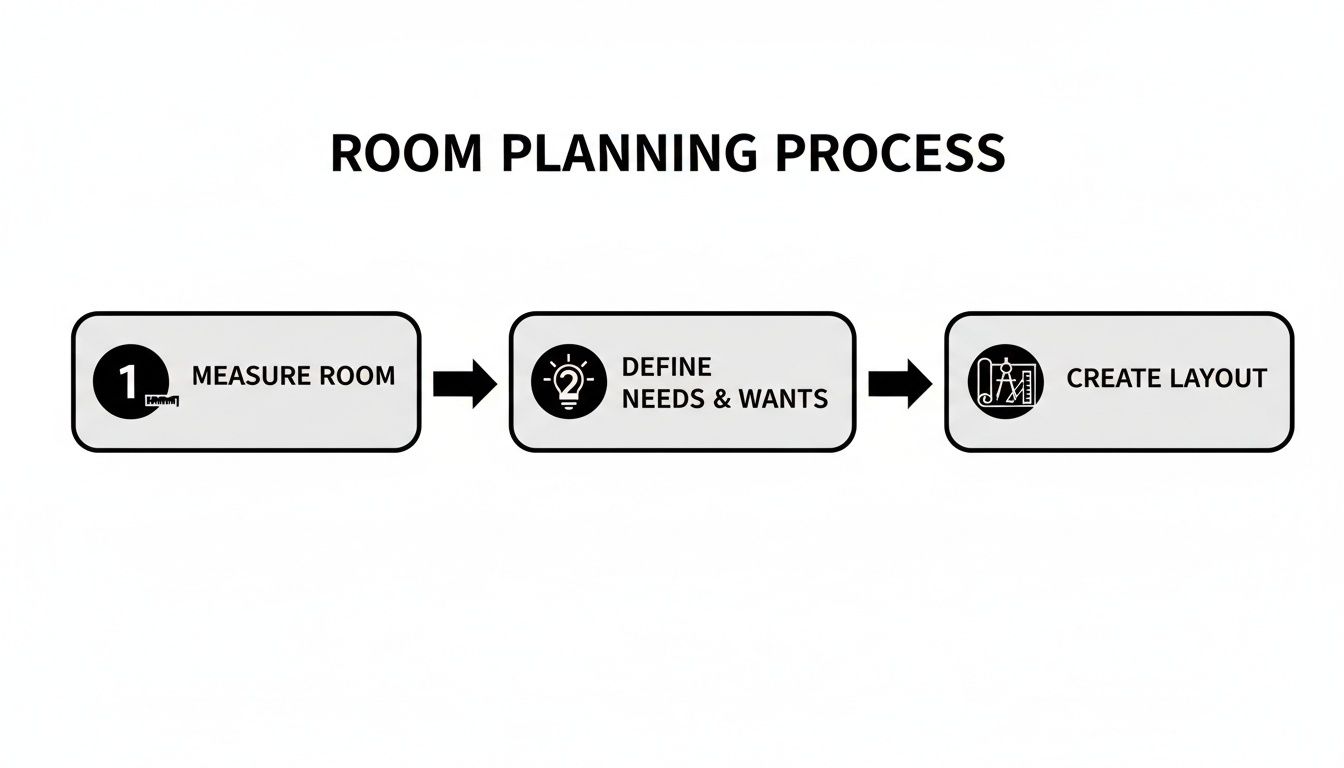 ROOM PLANNING PROCESS

1 MEASURE ROOM

2 DEFINE NEEDS & WANTS

CREATE LAYOUT