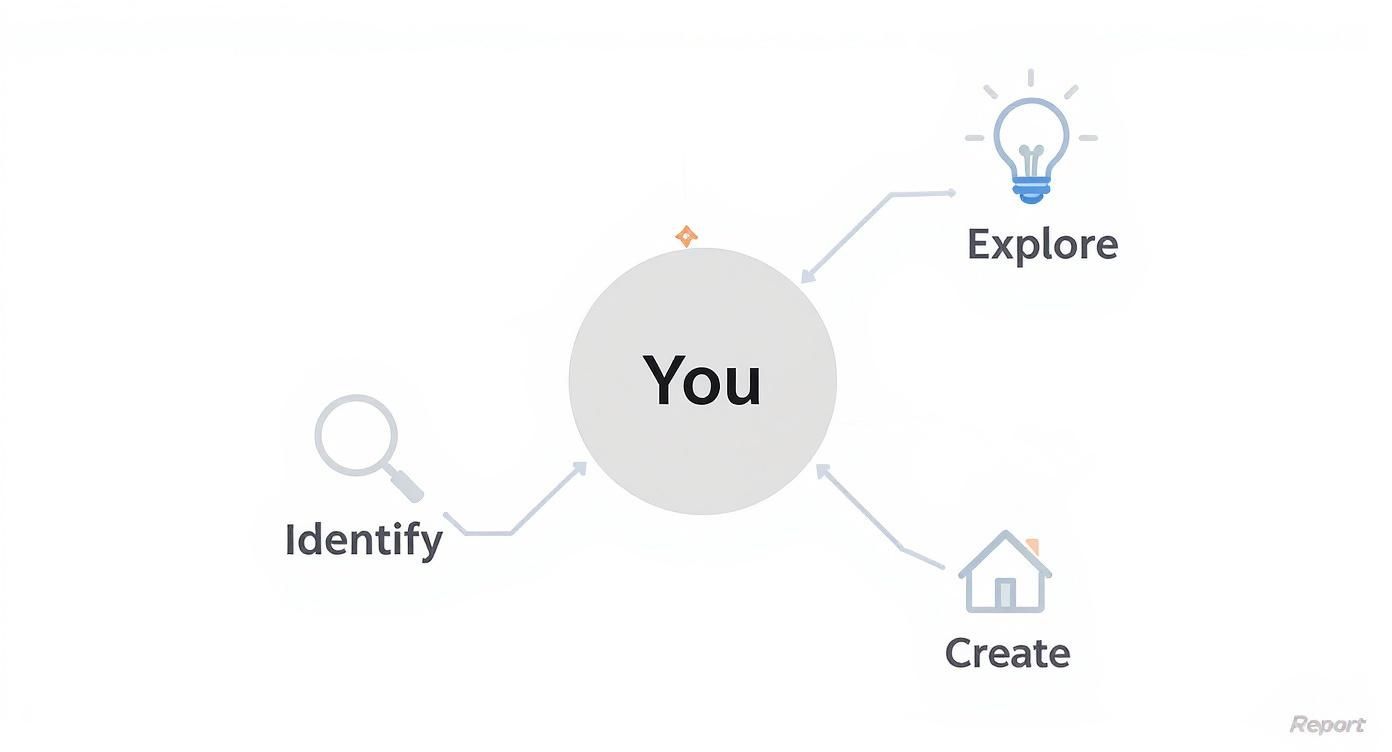 Explore

You

Identify

Create

Report