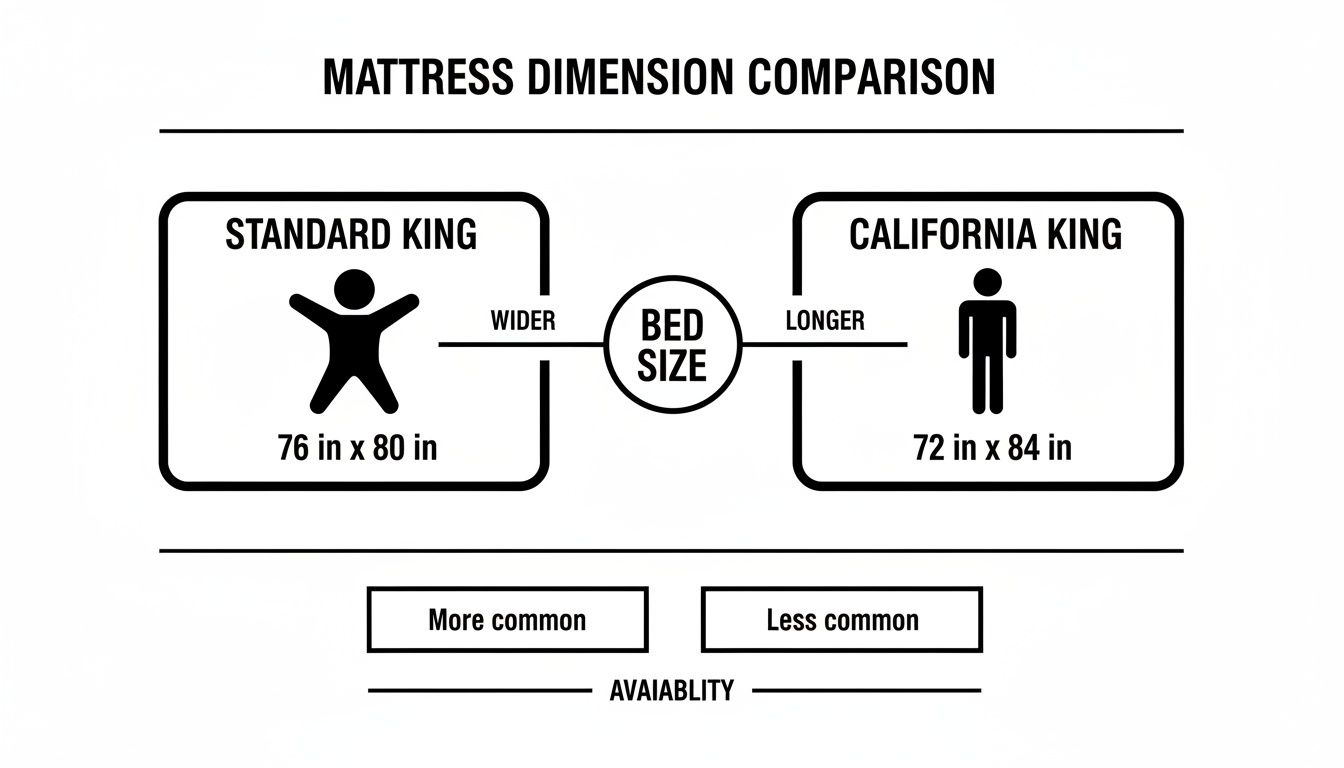 MATTRESS DIMENSION COMPARISON

STANDARD KING

76 in x 80 in

WIDER

BED SIZE

LONGER

CALIFORNIA KING

72 in x 84 in

More common

Less common

AVAIABLITY