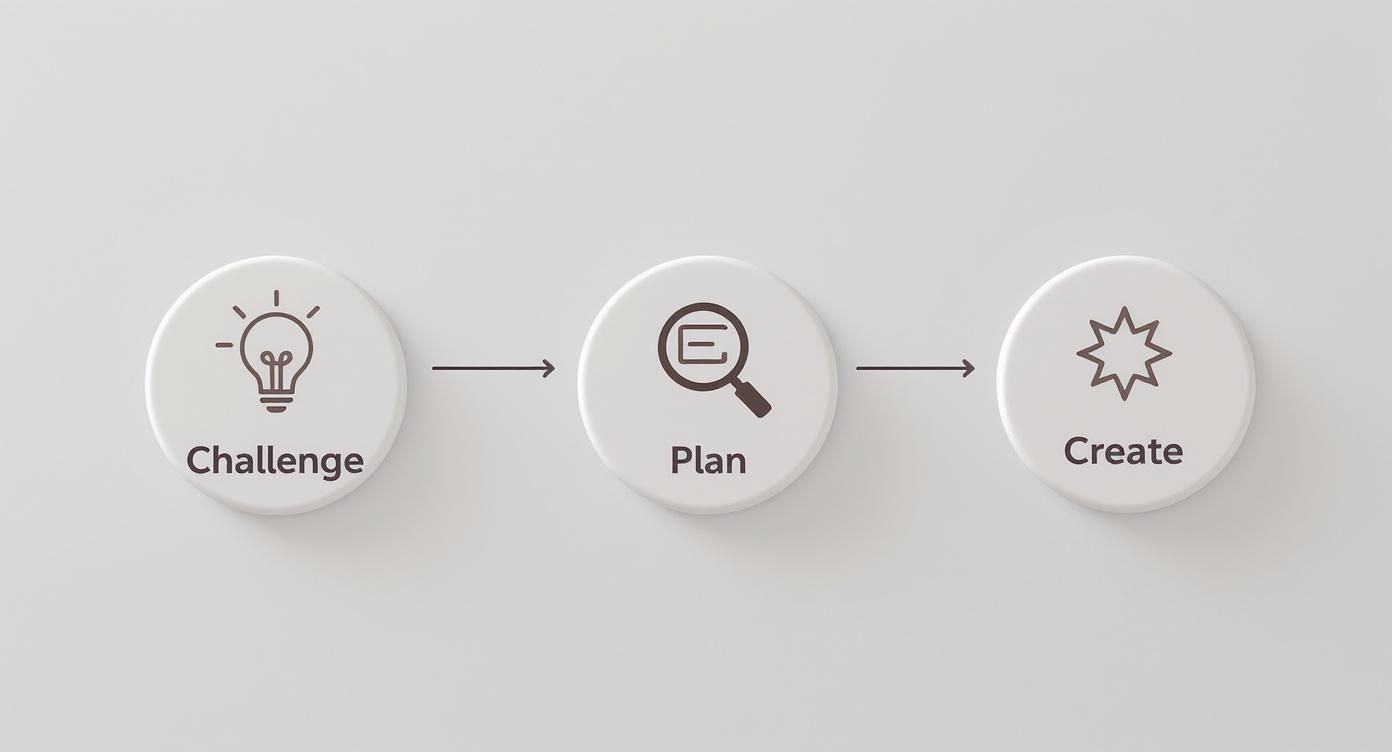 Challenge

Plan

Create