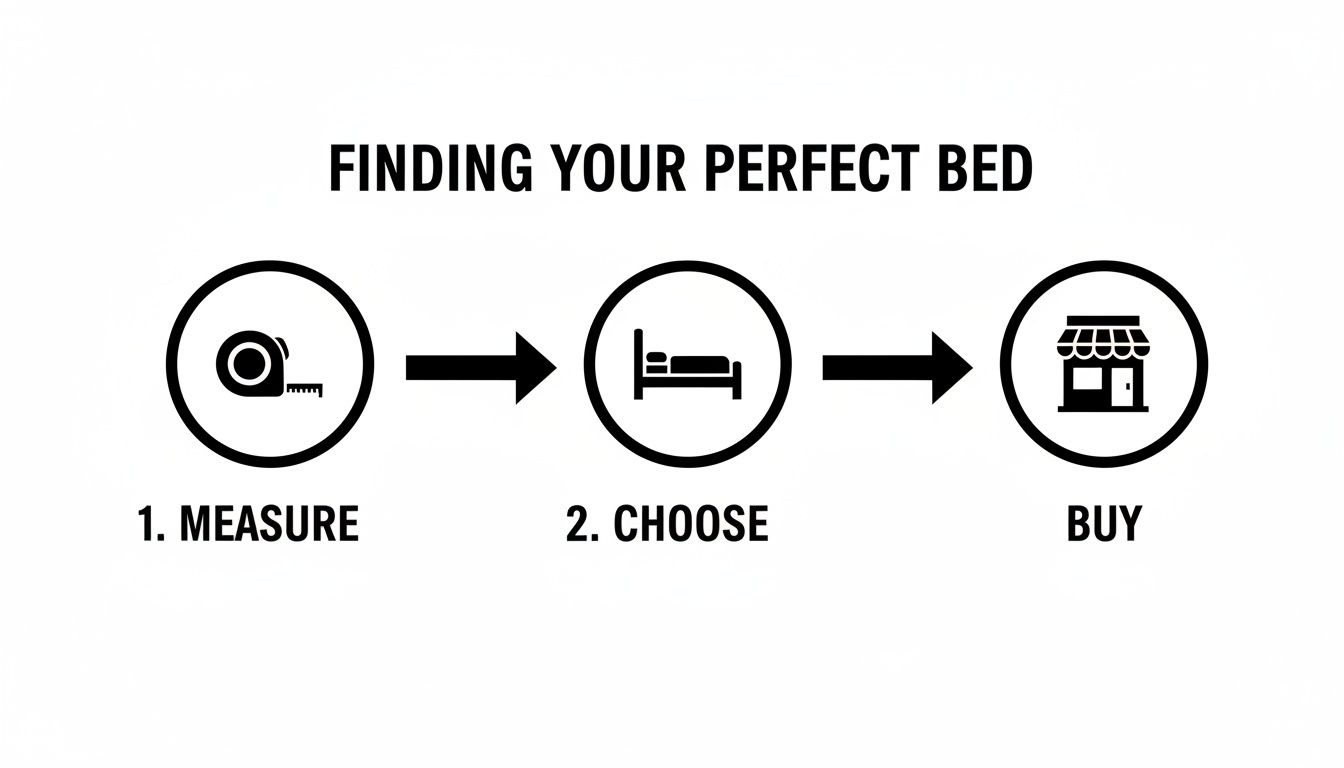 FINDING YOUR PERFECT BED

1. MEASURE

2. CHOOSE

BUY