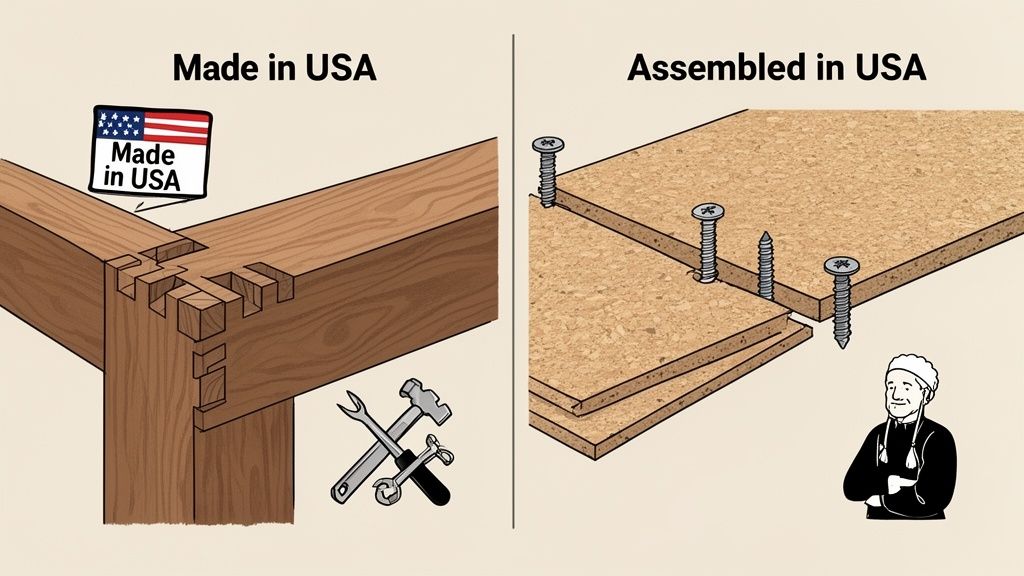 Made in USA

Made in USA

Assembled in USA