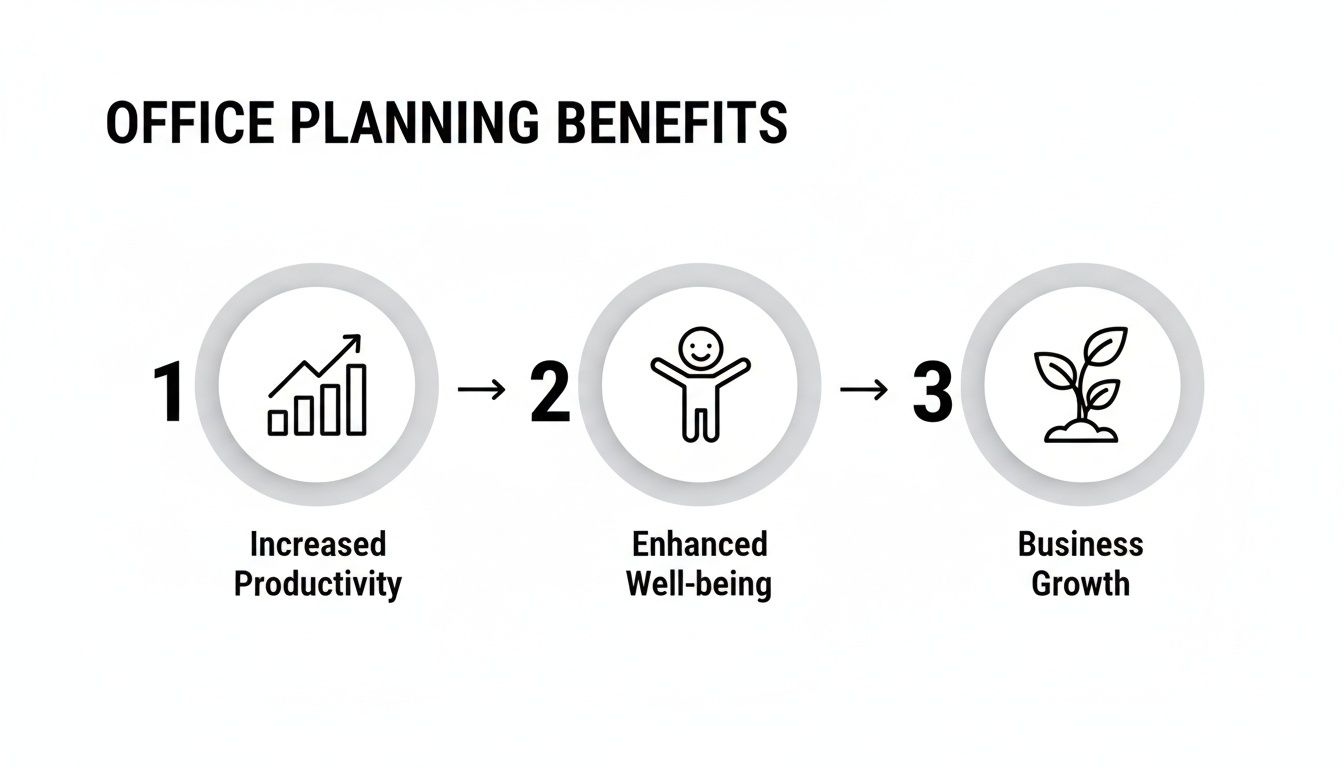 OFFICE PLANNING BENEFITS

1

→ 2

→ 3

Increased Productivity

Enhanced Well-being

Business Growth