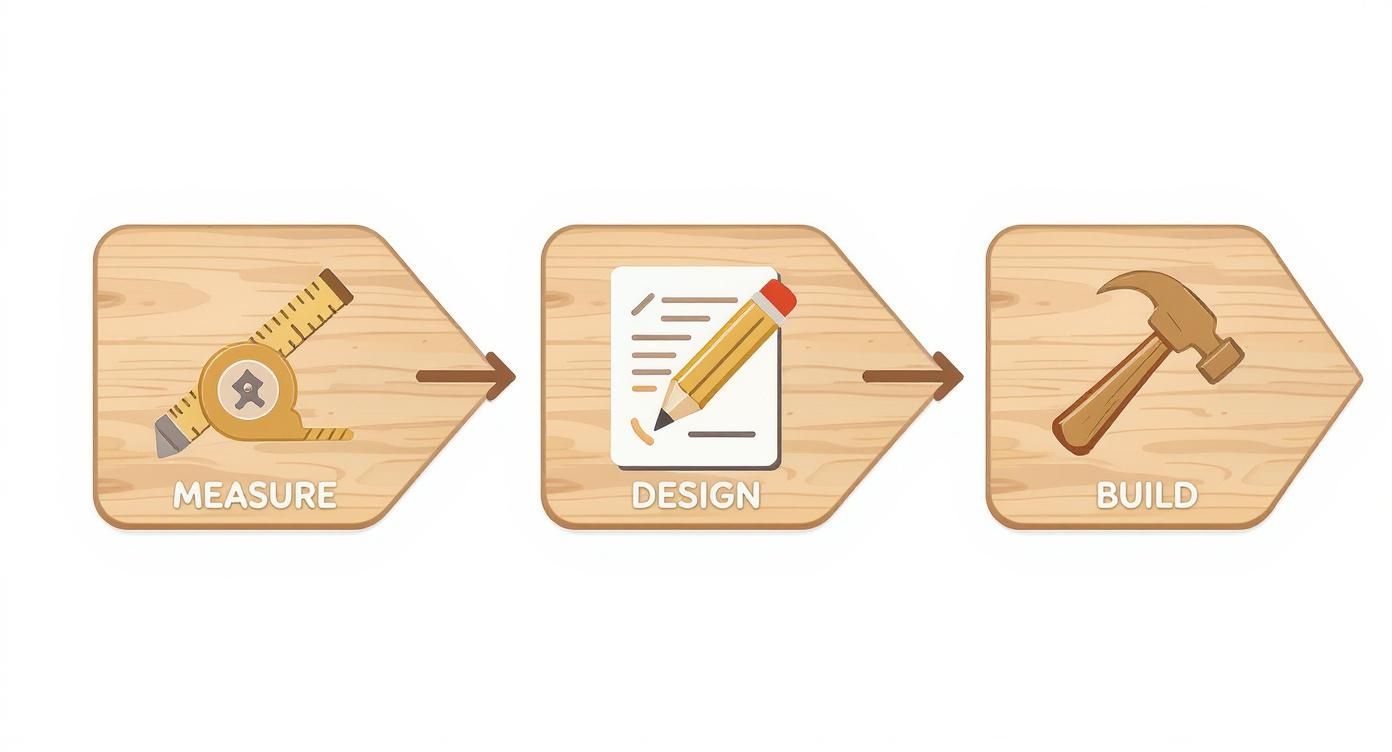 MEASURE

DESIGN

BUILD