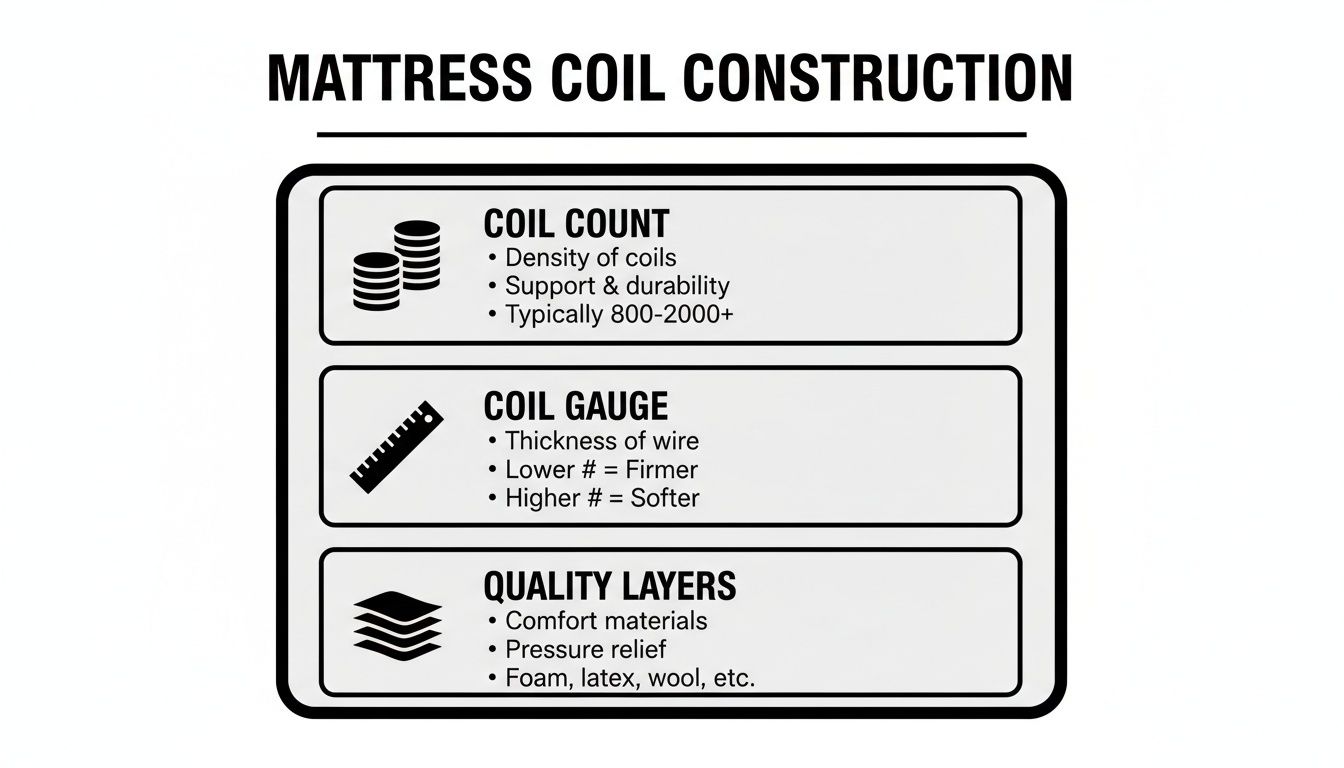 MATTRESS COIL CONSTRUCTION

COIL COUNT
• Density of coils
• Support & durability
• Typically 800-2000+

COIL GAUGE
• Thickness of wire
• Lower # = Firmer
• Higher # = Softer

QUALITY LAYERS
• Comfort materials
• Pressure relief
• Foam, latex, wool, etc.