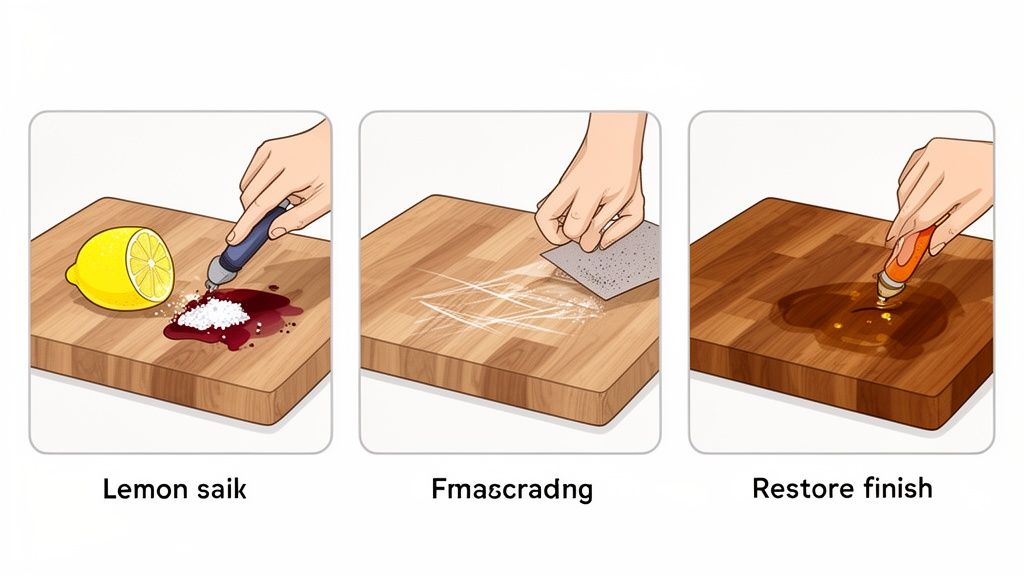 Lemon saik

Fmascradng

Restore finish