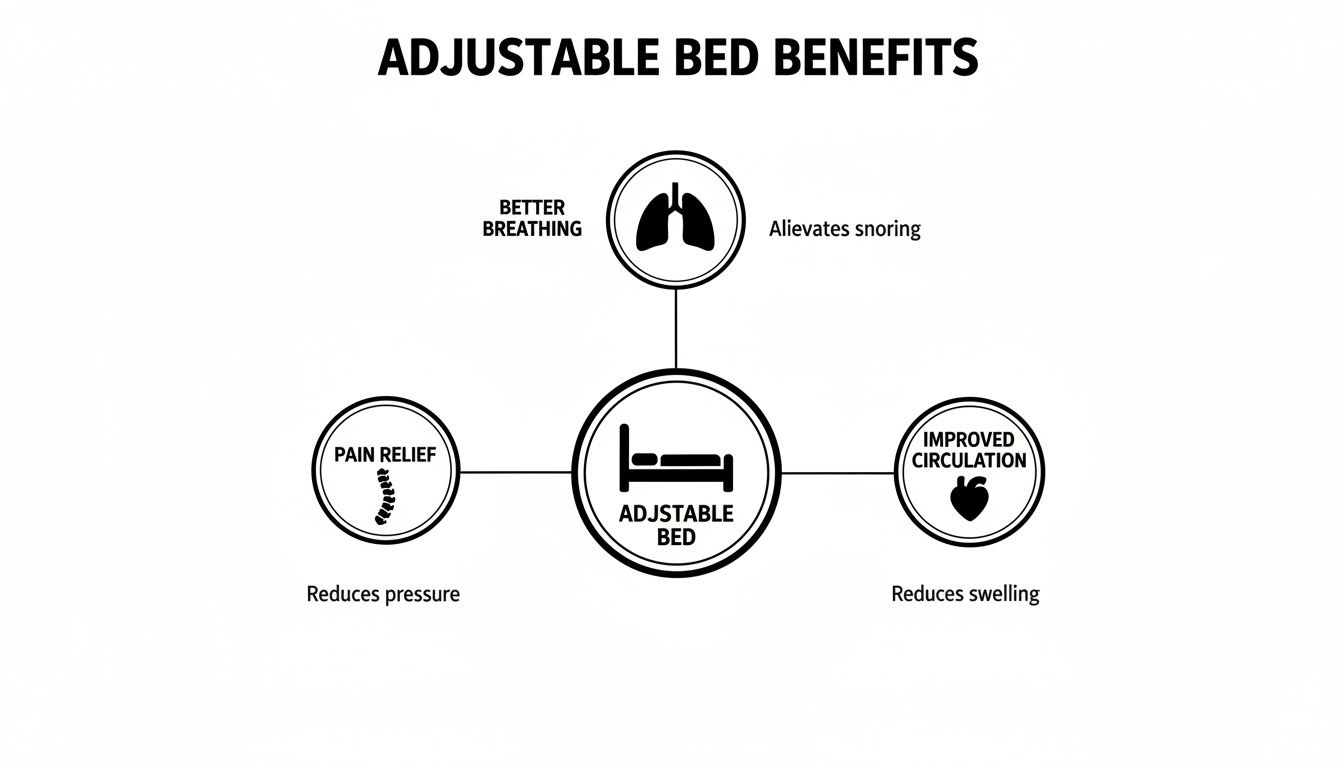 ADJUSTABLE BED BENEFITS

BETTER BREATHING

Alievates snoring

PAIN RELIEF

ADJSTABLE BED

IMPROVED CIRCULATION

Reduces pressure

Reduces swelling