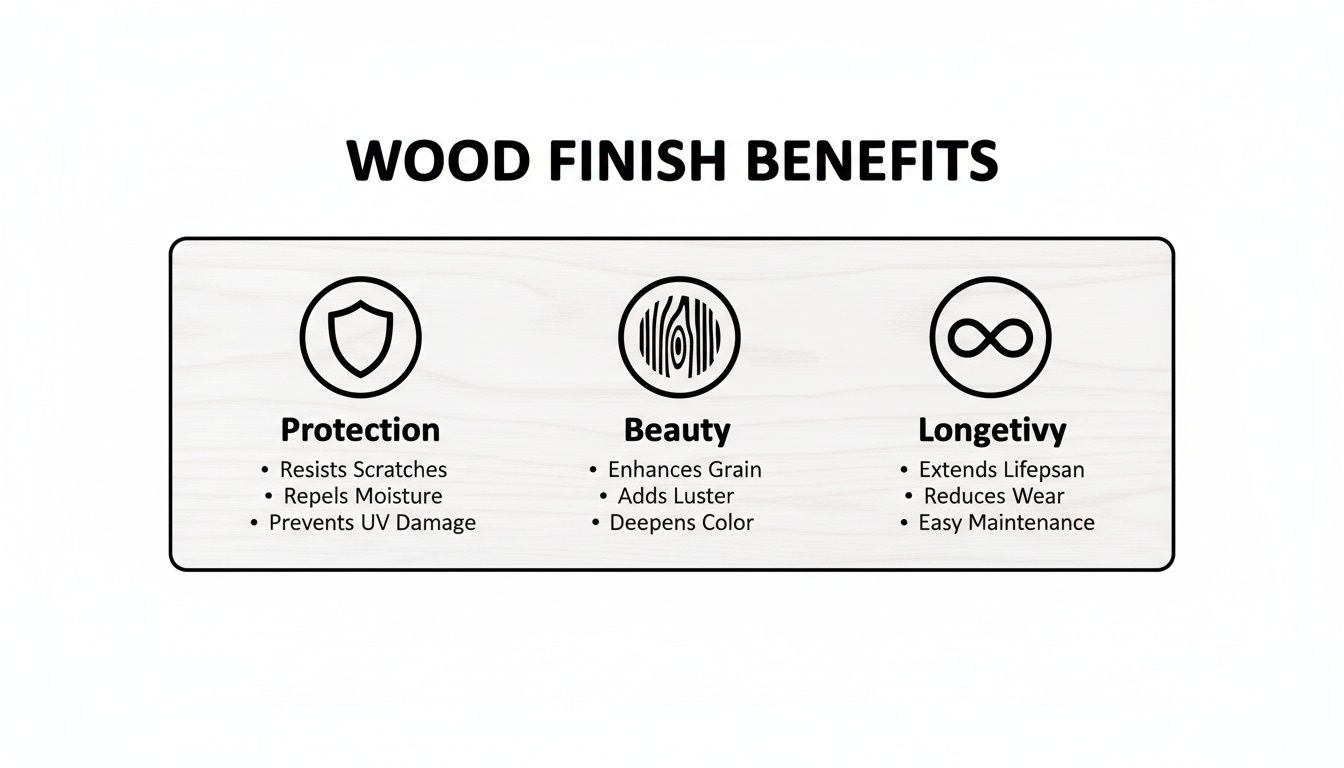 WOOD FINISH BENEFITS

Protection
• Resists Scratches
• Repels Moisture
• Prevents UV Damage

Beauty
• Enhances Grain
• Adds Luster
• Deepens Color

Longetivy
• Extends Lifepsan
• Reduces Wear
• Easy Maintenance