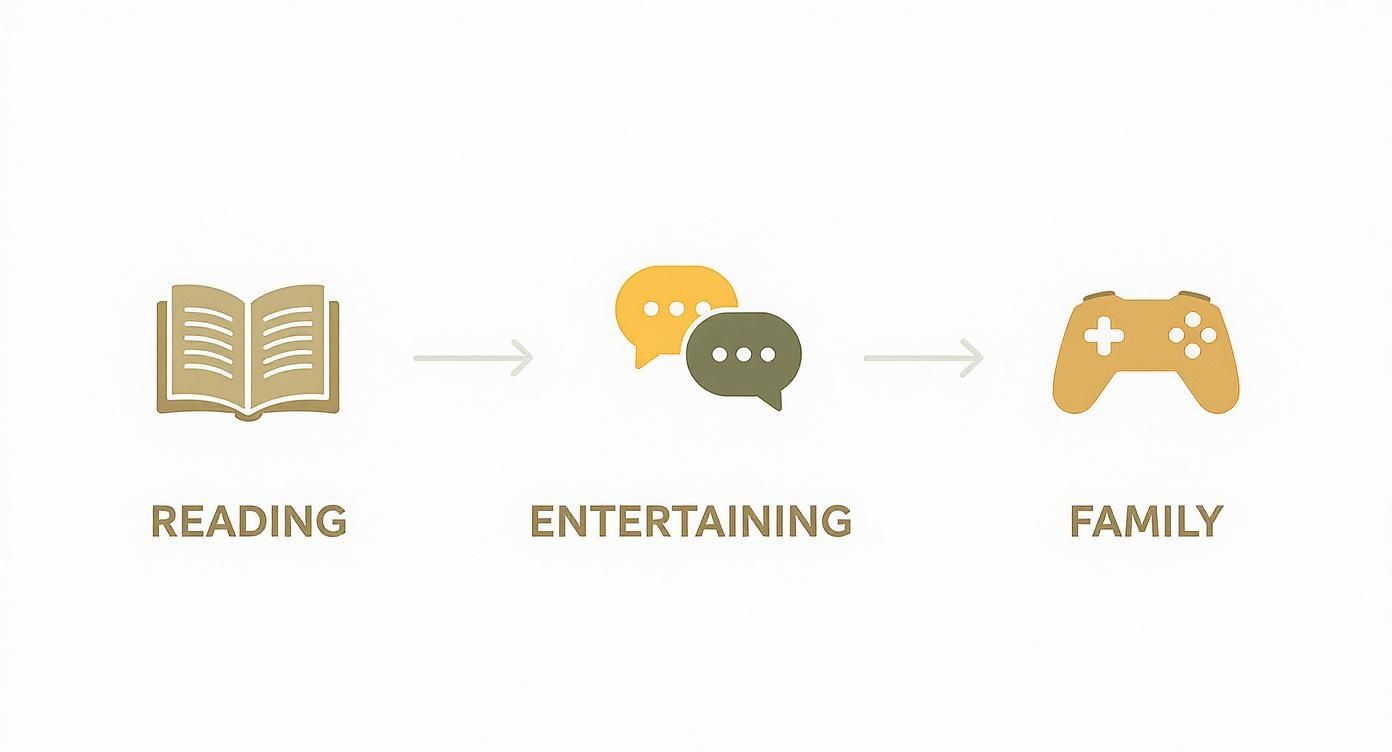 READING

ENTERTAINING

FAMILY