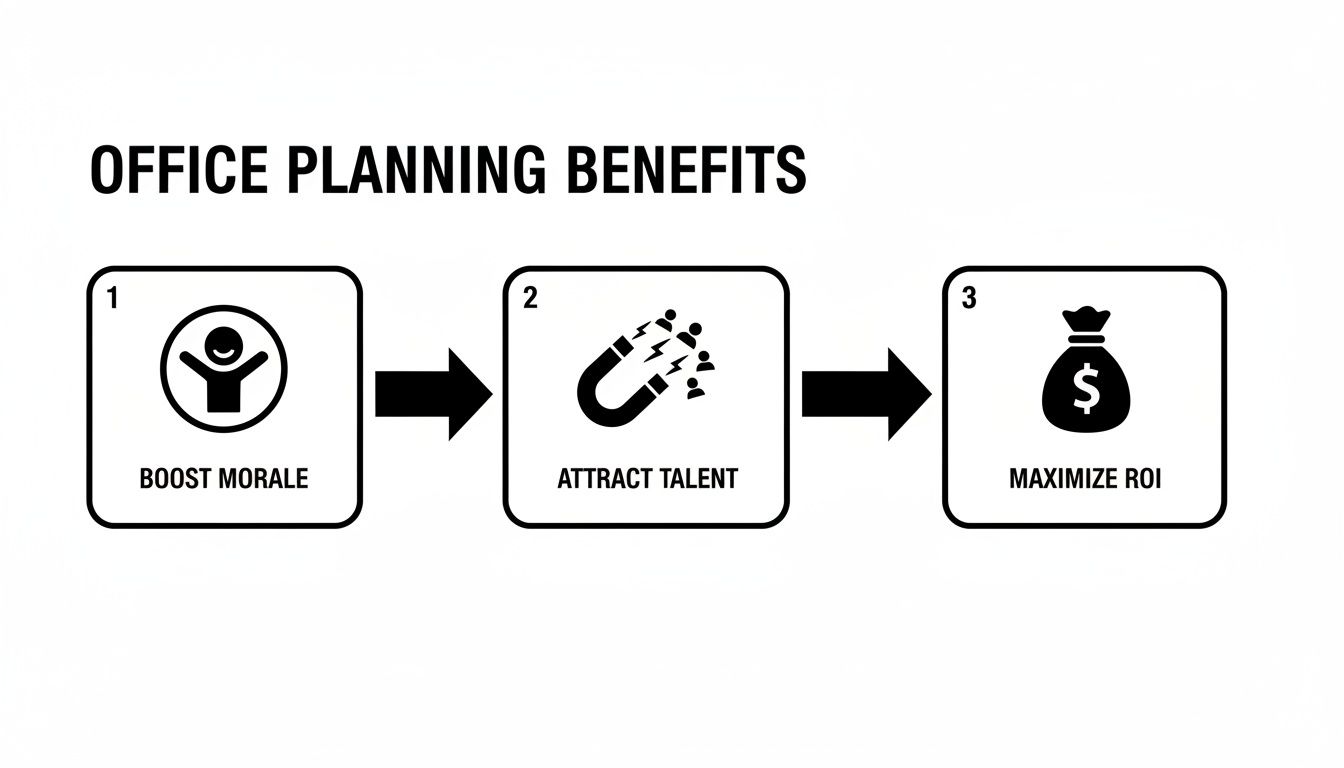 OFFICE PLANNING BENEFITS

1

BOOST MORALE

2

ATTRACT TALENT

3

$

MAXIMIZE ROI