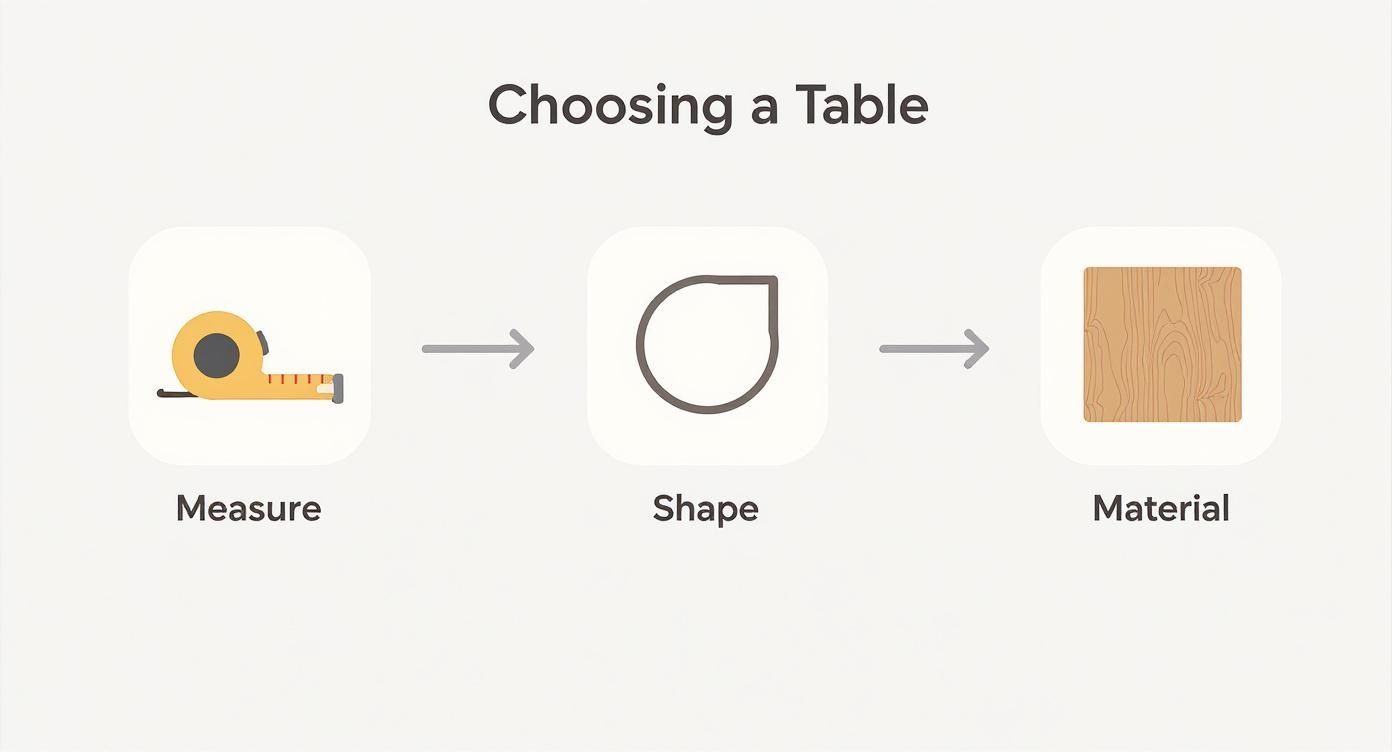 Choosing a Table

Measure

Shape

Material