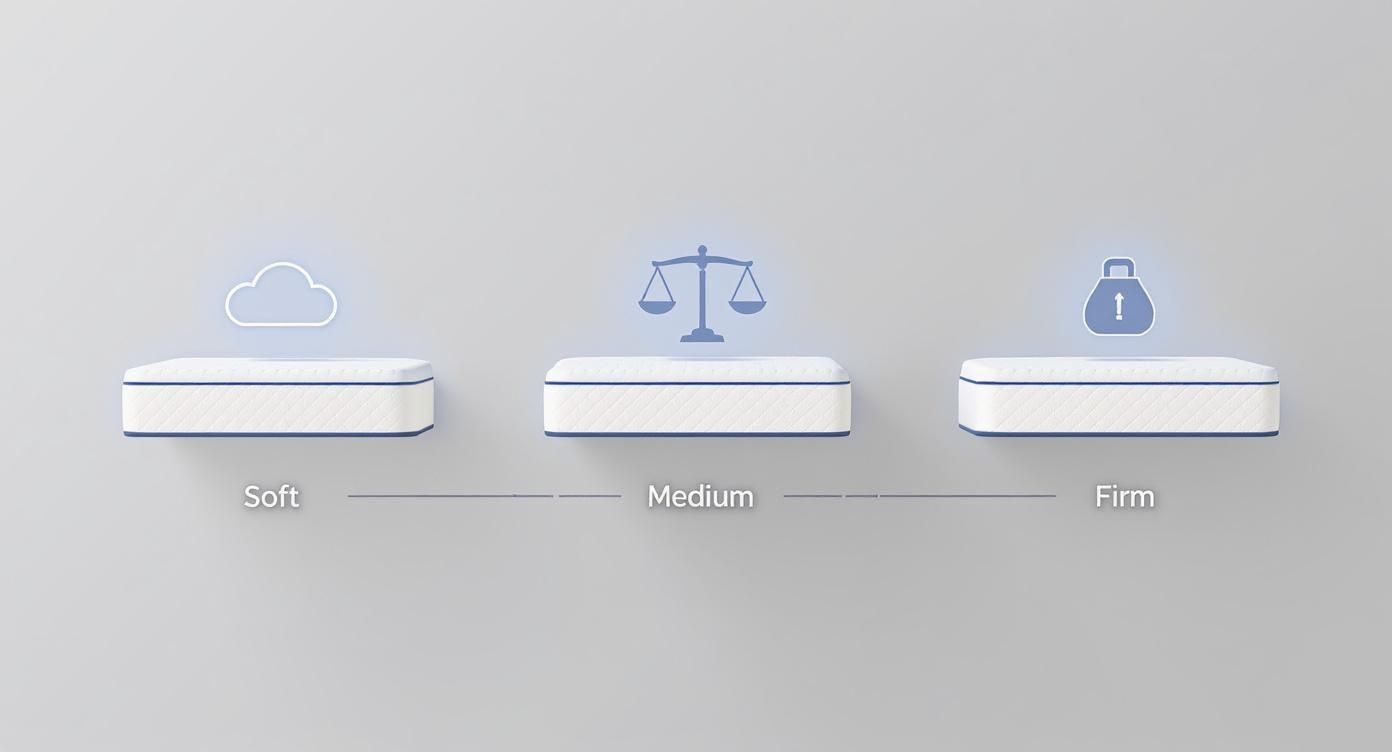 Soft

Medium

Firm