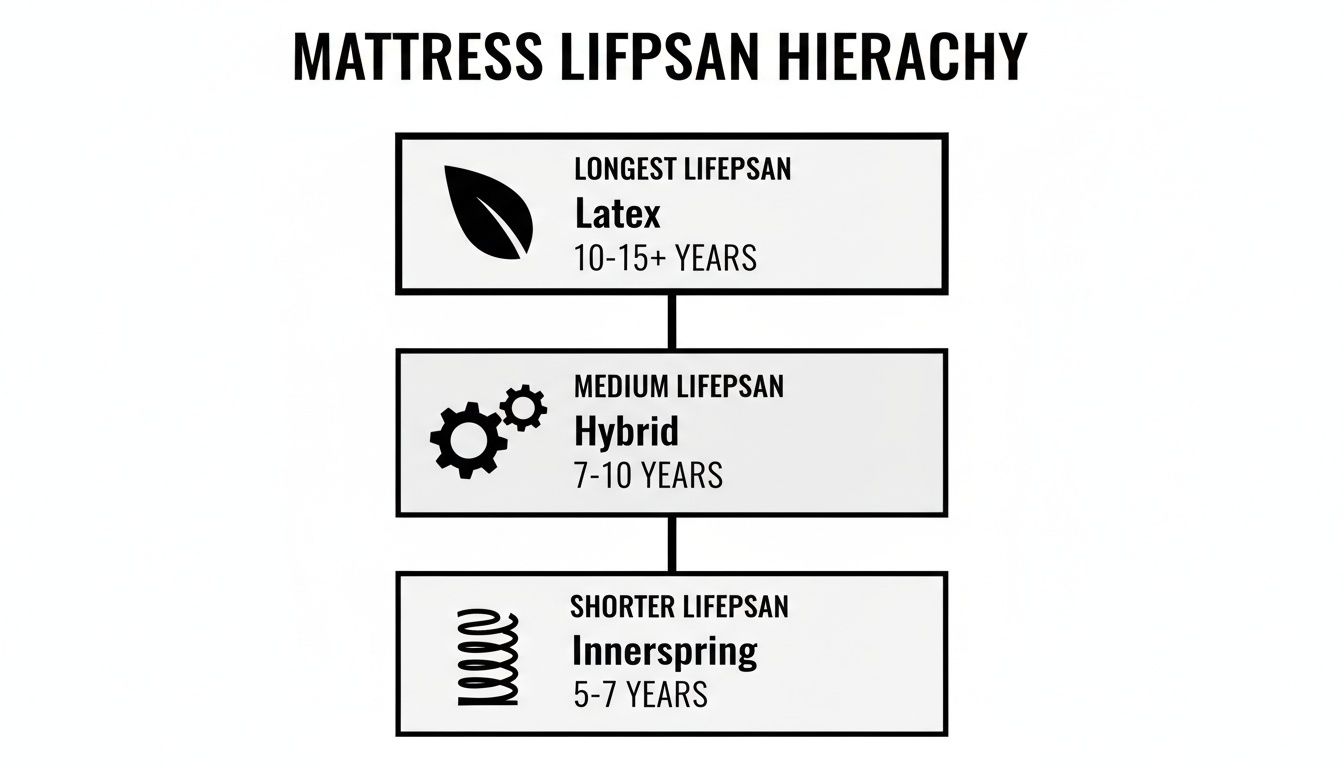 MATTRESS LIFPSAN HIERACHY

LONGEST LIFEPSAN
Latex
10-15+ YEARS

MEDIUM LIFEPSAN
Hybrid
7-10 YEARS

SHORTER LIFEPSAN
Innerspring
5-7 YEARS