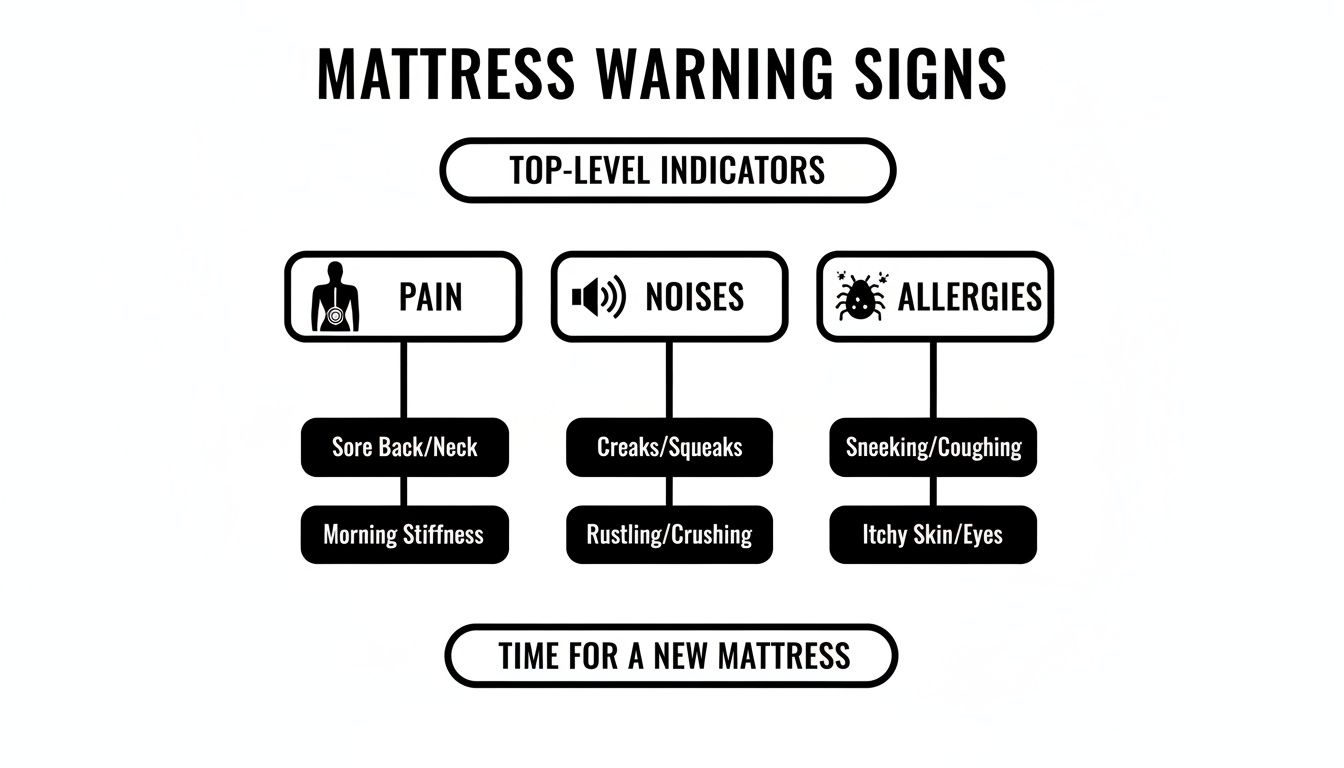 MATTRESS WARNING SIGNS

TOP-LEVEL INDICATORS

PAIN

Sore Back/Neck

Morning Stiffness

NOISES

Creaks/Squeaks

Rustling/Crushing

ALLERGIES

Sneeking/Coughing

Itchy Skin/Eyes

TIME FOR A NEW MATTRESS