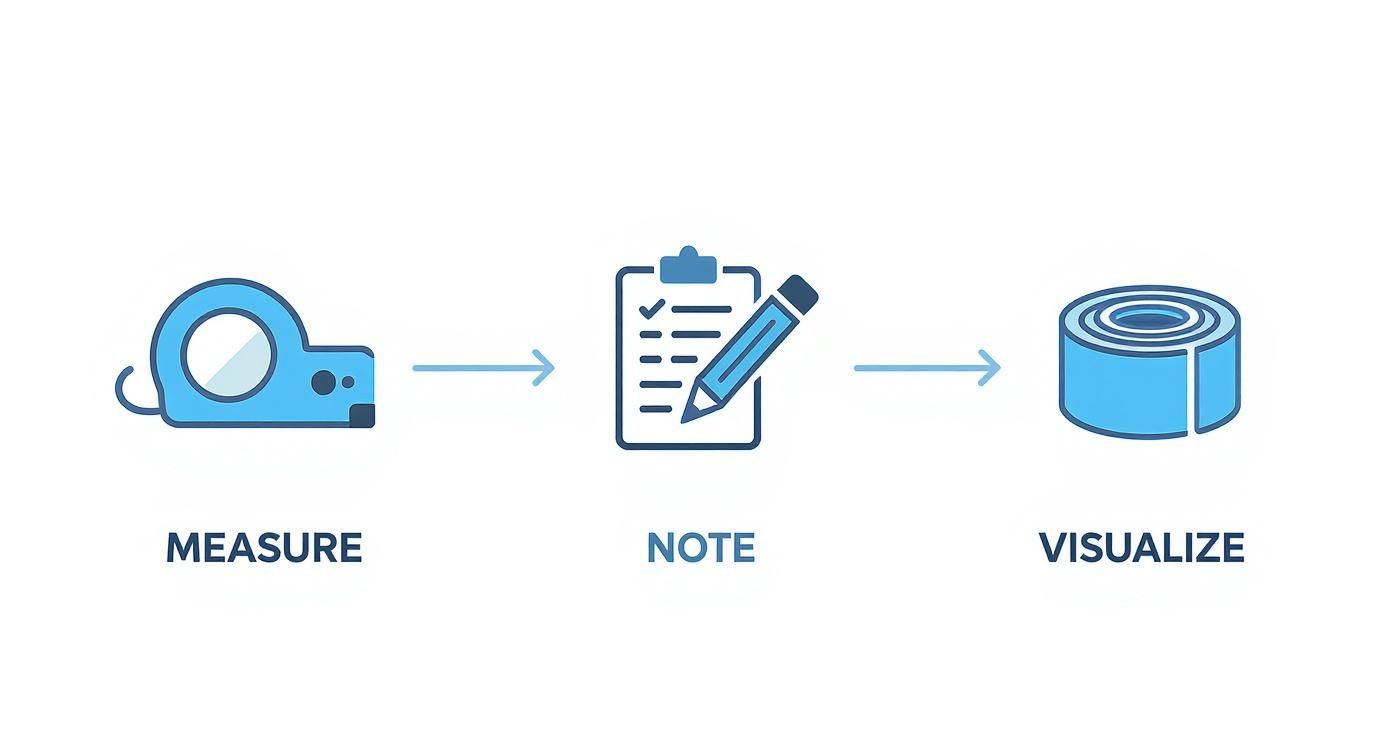 MEASURE

NOTE

VISUALIZE