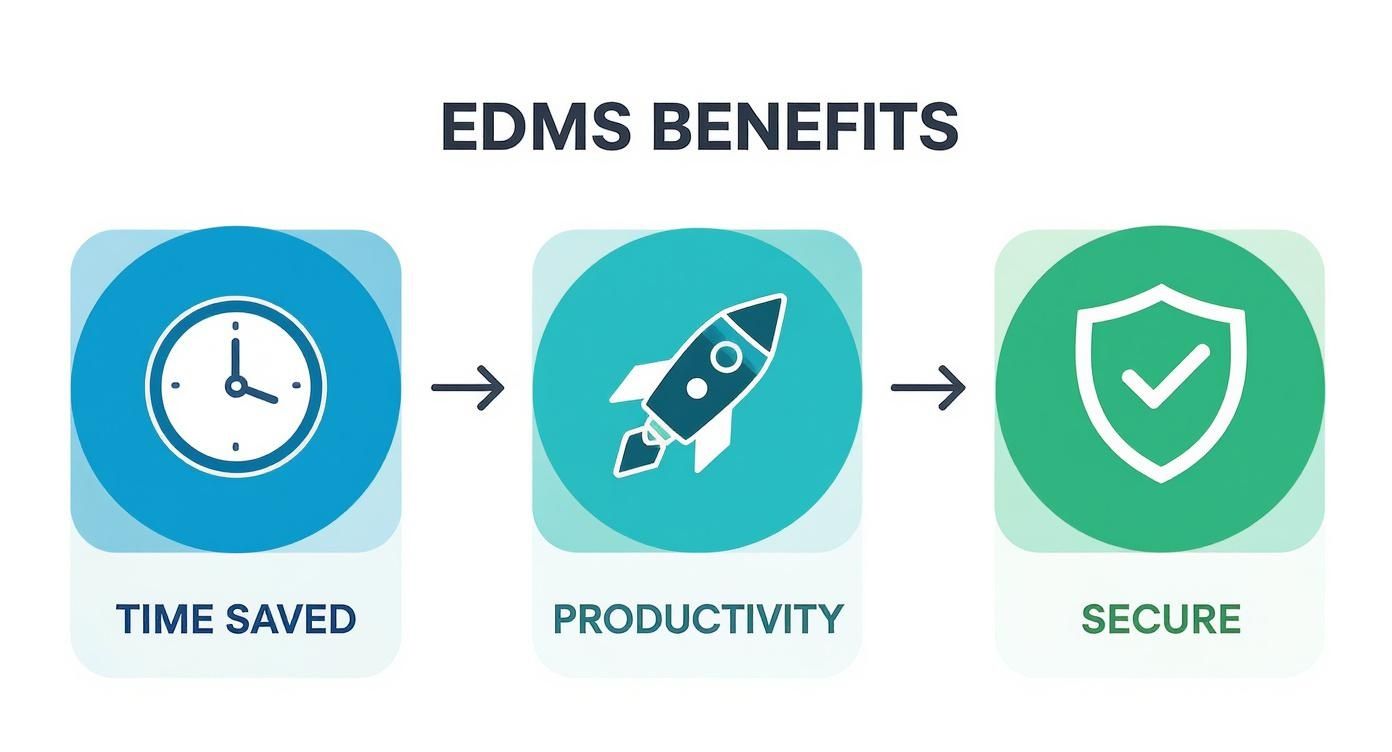 EDMS BENEFITS

TIME SAVED

PRODUCTIVITY

SECURE